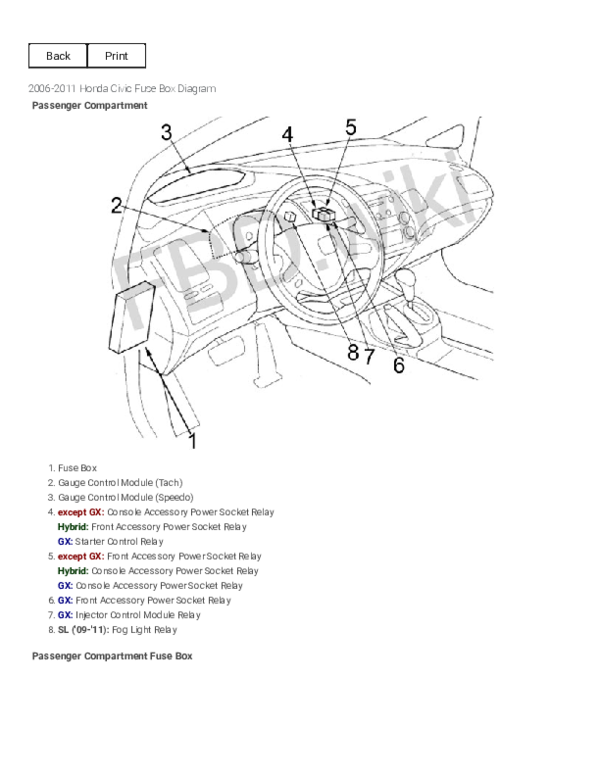 Back Print

2006-2011 Honda Civic Fuse Box Diagram

Passenger Compartment

3 4 5 2 8 7 6 1

FBD.wiki

1. Fuse Box
2. Gauge Control Module (Tach)
3. Gauge Control Module (Speedo)
4. except GX: Console Accessory Power Socket Relay
Hybrid: Front Accessory Power Socket Relay
GX: Starter Control Relay
5. except GX: Front Accessory Power Socket Relay
Hybrid: Console Accessory Power Socket Relay
GX: Console Accessory Power Socket Relay
6. GX: Front Accessory Power Socket Relay
7. GX: Injector Control Module Relay
8. SL ('09-'11): Fog Light Relay

Passenger Compartment Fuse Box