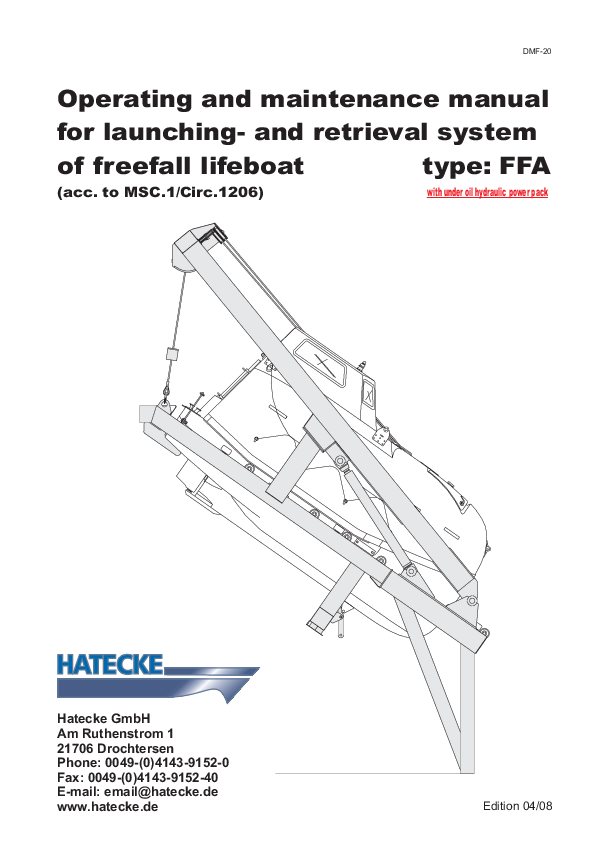 DMF-20

Operating and maintenance manual for launching- and retrieval system of freefall lifeboat type: FFA

(acc. to MSC.1/Circ.1206)

with under oil hydraulic power pack

HATECKE

Hatecke GmbH
Am Ruthenstrom 1
21706 Drochtersen
Phone: 0049-(0)4143-9152-0
Fax: 0049-(0)4143-9152-40
E-mail: email@hatecke.de
www.hatecke.de

Edition 04/08