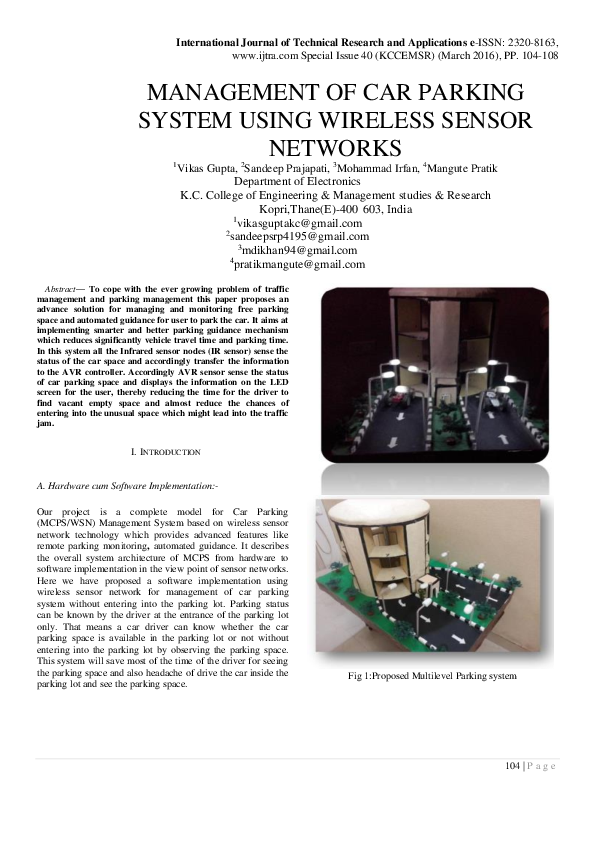 International Journal of Technical Research and Applications e-ISSN: 2320-8163, www.ijtra.com Special Issue 40 (KCCEMSR) (March 2016), PP. 104-108

MANAGEMENT OF CAR PARKING SYSTEM USING WIRELESS SENSOR NETWORKS

$^1$Vikas Gupta, $^2$Sandeep Prajapati, $^3$Mohammad Irfan, $^4$Mangute Pratik
Department of Electronics
K.C. College of Engineering & Management studies & Research
Kopri,Thane(E)-400 603, India
$^1$vikasguptakc@gmail.com
$^2$sandeepsrp4195@gmail.com
$^3$mdikhan94@gmail.com
$^4$pratikmangute@gmail.com

Abstract— To cope with the ever growing problem of traffic management and parking management this paper proposes an advance solution for managing and monitoring free parking space and automated guidance for user to park the car. It aims at implementing smarter and better parking guidance mechanism which reduces significantly vehicle travel time and parking time. In this system all the Infrared sensor nodes (IR sensor) sense the status of the car space and accordingly transfer the information to the AVR controller. Accordingly AVR sensor sense the status of car parking space and displays the information on the LED screen for the user, thereby reducing the time for the driver to find vacant empty space and almost reduce the chances of entering into the unusual space which might lead into the traffic jam.

I. INTRODUCTION

A. Hardware cum Software Implementation:-

Our project is a complete model for Car Parking (MCPS/WSN) Management System based on wireless sensor network technology which provides advanced features like remote parking monitoring, automated guidance. It describes the overall system architecture of MCPS from hardware to software implementation in the view point of sensor networks. Here we have proposed a software implementation using wireless sensor network for management of car parking system without entering into the parking lot. Parking status can be known by the driver at the entrance of the parking lot only. That means a car driver can know whether the car parking space is available in the parking lot or not without entering into the parking lot by observing the parking space. This system will save most of the time of the driver for seeing the parking space and also headache of drive the car inside the parking lot and see the parking space.

Fig 1:Proposed Multilevel Parking system

104 | P a g e