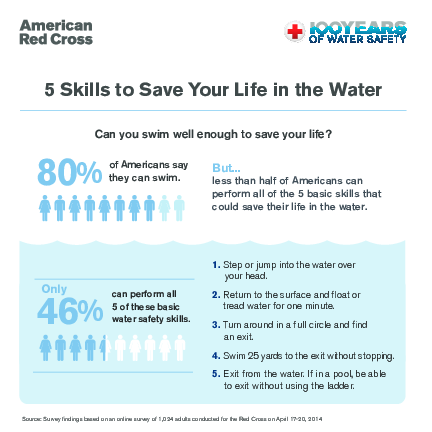 American Red Cross

100 YEARS OF WATER SAFETY

5 Skills to Save Your Life in the Water

Can you swim well enough to save your life?

80% of Americans say they can swim.

But...
less than half of Americans can perform all of the 5 basic skills that could save their life in the water.

Only 46% can perform all 5 of these basic water safety skills.

1. Step or jump into the water over your head.

2. Return to the surface and float or tread water for one minute.

3. Turn around in a full circle and find an exit.

4. Swim 25 yards to the exit without stopping.

5. Exit from the water. If in a pool, be able to exit without using the ladder.

Source: Survey findings based on an online survey of 1,024 adults conducted for the Red Cross on April 17-20, 2014