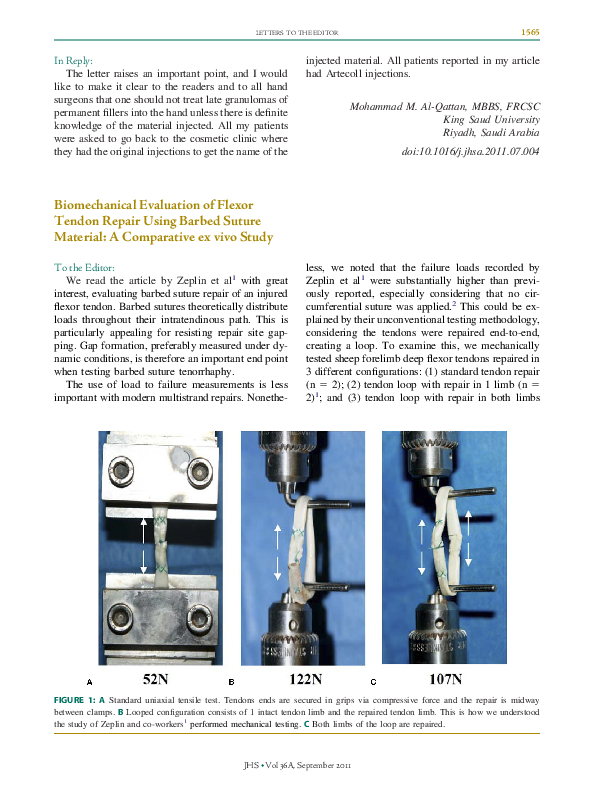 LETTERS TO THE EDITOR 1565

In Reply:

The letter raises an important point, and I would like to make it clear to the readers and to all hand surgeons that one should not treat late granulomas of permanent fillers into the hand unless there is definite knowledge of the material injected. All my patients were asked to go back to the cosmetic clinic where they had the original injections to get the name of the injected material. All patients reported in my article had Artecoll injections.

Mohammad M. Al-Qattan, MBBS, FRCSC
King Saud University
Riyadh, Saudi Arabia
doi:10.1016/j.jhsa.2011.07.004

Biomechanical Evaluation of Flexor Tendon Repair Using Barbed Suture Material: A Comparative ex vivo Study

To the Editor:

We read the article by Zeplin et al$^1$ with great interest, evaluating barbed suture repair of an injured flexor tendon. Barbed sutures theoretically distribute loads throughout their intratendinous path. This is particularly appealing for resisting repair site gapping. Gap formation, preferably measured under dynamic conditions, is therefore an important end point when testing barbed suture tenorrhaphy.

The use of load to failure measurements is less important with modern multistrand repairs. Nonetheless, we noted that the failure loads recorded by Zeplin et al$^1$ were substantially higher than previously reported, especially considering that no circumferential suture was applied.$^2$ This could be explained by their unconventional testing methodology, considering the tendons were repaired end-to-end, creating a loop. To examine this, we mechanically tested sheep forelimb deep flexor tendons repaired in 3 different configurations: (1) standard tendon repair (n = 2); (2) tendon loop with repair in 1 limb (n = 2)$^1$; and (3) tendon loop with repair in both limbs

A 52N B 122N C 107N

FIGURE 1: A Standard uniaxial tensile test. Tendons ends are secured in grips via compressive force and the repair is midway between clamps. B Looped configuration consists of 1 intact tendon limb and the repaired tendon limb. This is how we understood the study of Zeplin and co-workers$^1$ performed mechanical testing. C Both limbs of the loop are repaired.

JHS • Vol 36A, September 2011