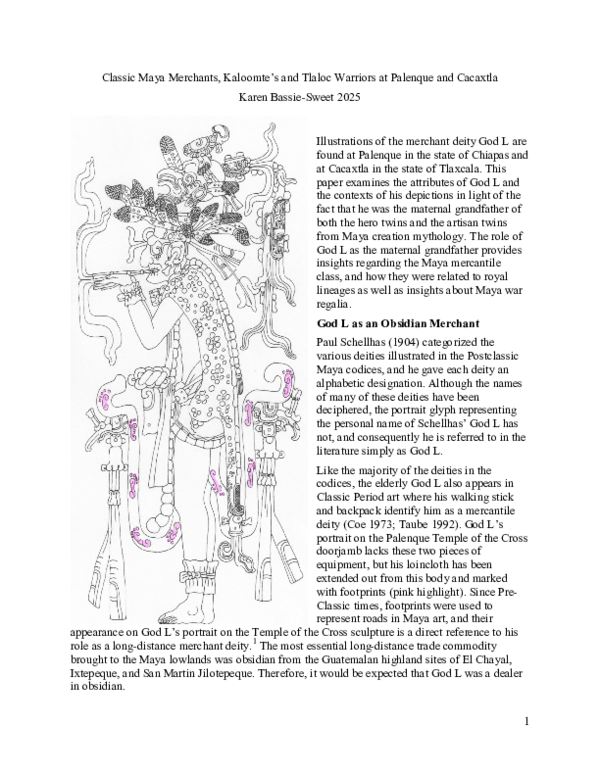 Classic Maya Merchants, Kaloomte's and Tlaloc Warriors at Palenque and Cacaxtla

Karen Bassie-Sweet 2025

Illustrations of the merchant deity God L are found at Palenque in the state of Chiapas and at Cacaxtla in the state of Tlaxcala. This paper examines the attributes of God L and the contexts of his depictions in light of the fact that he was the maternal grandfather of both the hero twins and the artisan twins from Maya creation mythology. The role of God L as the maternal grandfather provides insights regarding the Maya mercantile class, and how they were related to royal lineages as well as insights about Maya war regalia.

God L as an Obsidian Merchant

Paul Schellhas (1904) categorized the various deities illustrated in the Postclassic Maya codices, and he gave each deity an alphabetic designation. Although the names of many of these deities have been deciphered, the portrait glyph representing the personal name of Schellhas' God L has not, and consequently he is referred to in the literature simply as God L.

Like the majority of the deities in the codices, the elderly God L also appears in Classic Period art where his walking stick and backpack identify him as a mercantile deity (Coe 1973; Taube 1992). God L's portrait on the Palenque Temple of the Cross doorjamb lacks these two pieces of equipment, but his loincloth has been extended out from this body and marked with footprints (pink highlight). Since Pre-Classic times, footprints were used to represent roads in Maya art, and their appearance on God L's portrait on the Temple of the Cross sculpture is a direct reference to his role as a long-distance merchant deity.$^1$ The most essential long-distance trade commodity brought to the Maya lowlands was obsidian from the Guatemalan highland sites of El Chayal, Ixtepeque, and San Martin Jilotepeque. Therefore, it would be expected that God L was a dealer in obsidian.

1