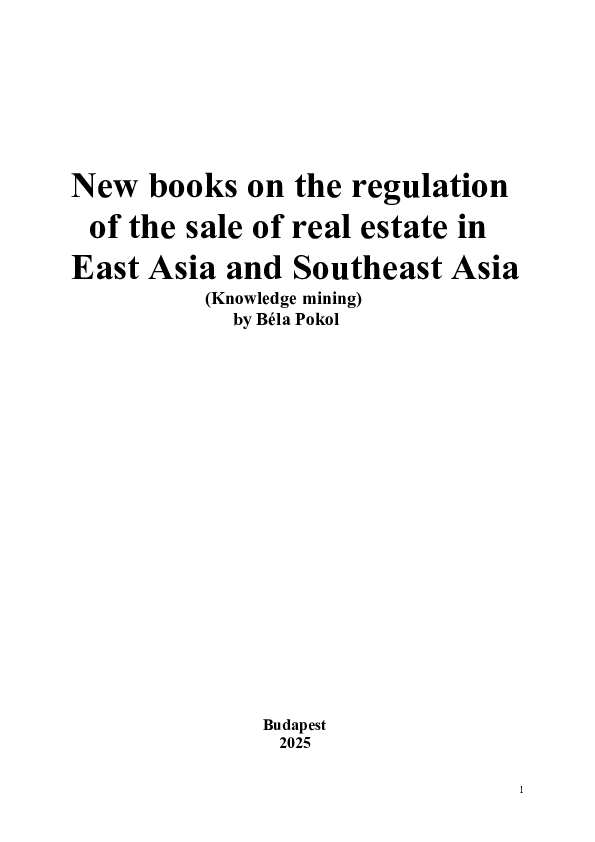 New books on the regulation of the sale of real estate in East Asia and Southeast Asia
(Knowledge mining)
by Béla Pokol

Budapest
2025

1