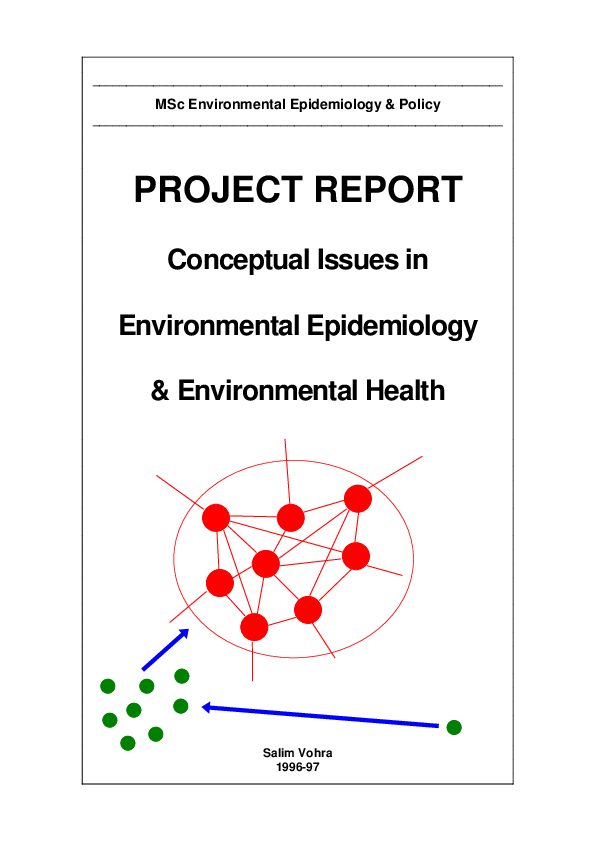 MSc Environmental Epidemiology & Policy

PROJECT REPORT

Conceptual Issues in

Environmental Epidemiology

& Environmental Health

Salim Vohra
1996-97