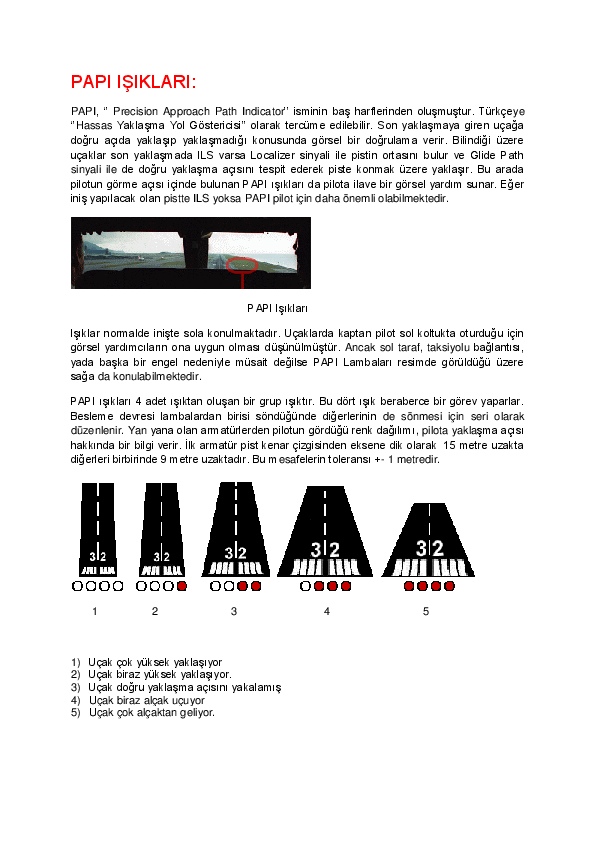 PAPI IŞIKLARI:

PAPI, " Precision Approach Path Indicator" isminin baş harflerinden oluşmuştur. Türkçeye "Hassas Yaklaşma Yol Göstericisi" olarak tercüme edilebilir. Son yaklaşmaya giren uçağa doğru açıda yaklaşıp yaklaşmadığı konusunda görsel bir doğrulama verir. Bilindiği üzere uçaklar son yaklaşmada ILS varsa Localizer sinyali ile pistin ortasını bulur ve Glide Path sinyali ile de doğru yaklaşma açısını tespit ederek piste konmak üzere yaklaşır. Bu arada pilotun görme açısı içinde bulunan PAPI ışıkları da pilota ilave bir görsel yardım sunar. Eğer iniş yapılacak olan pistte ILS yoksa PAPI pilot için daha önemli olabilmektedir.

PAPI Işıkları

Işıklar normalde inişte sola konulmaktadır. Uçaklarda kaptan pilot sol koltukta oturduğu için görsel yardımcıların ona uygun olması düşünülmüştür. Ancak sol taraf, taksiyolu bağlantısı, yada başka bir engel nedeniyle müsait değilse PAPI Lambaları resimde görüldüğü üzere sağa da konulabilmektedir.

PAPI ışıkları 4 adet ışıktan oluşan bir grup ışıktır. Bu dört ışık beraberce bir görev yaparlar. Besleme devresi lambalardan birisi söndüğünde diğerlerinin de sönmesi için seri olarak düzenlenir. Yan yana olan armatürlerden pilotun gördüğü renk dağılımı, pilota yaklaşma açısı hakkında bir bilgi verir. İlk armatür pist kenar çizgisinden eksene dik olarak 15 metre uzakta diğerleri birbirinde 9 metre uzaktadır. Bu mesafelerin toleransı +- 1 metredir.

32 32 32 32 32

1 2 3 4 5

1) Uçak çok yüksek yaklaşıyor
2) Uçak biraz yüksek yaklaşıyor.
3) Uçak doğru yaklaşma açısını yakalamış
4) Uçak biraz alçak uçuyor
5) Uçak çok alçaktan geliyor.