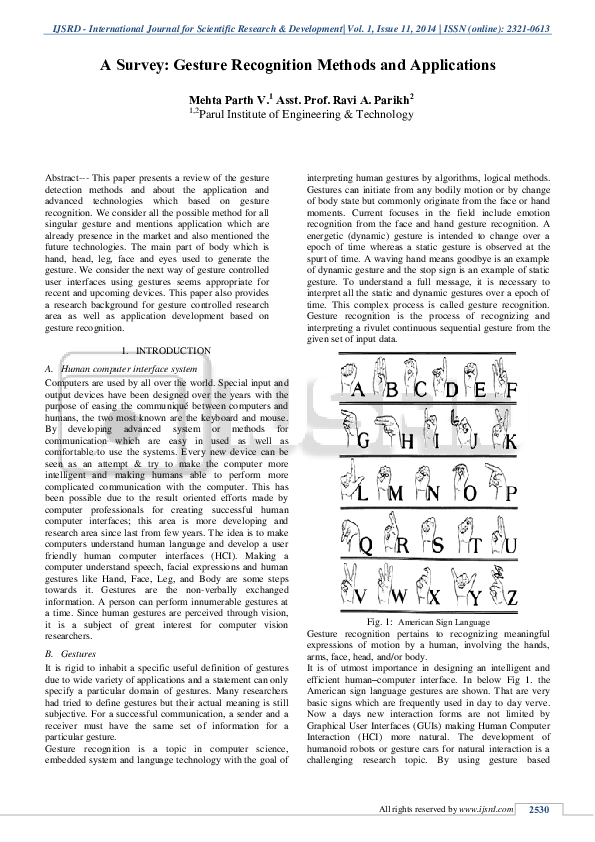 IJSRD - International Journal for Scientific Research & Development| Vol. 1, Issue 11, 2014 | ISSN (online): 2321-0613

A Survey: Gesture Recognition Methods and Applications

Mehta Parth V.$^1$ Asst. Prof. Ravi A. Parikh$^2$
$^{1,2}$Parul Institute of Engineering & Technology

Abstract--- This paper presents a review of the gesture detection methods and about the application and advanced technologies which based on gesture recognition. We consider all the possible method for all singular gesture and mentions application which are already presence in the market and also mentioned the future technologies. The main part of body which is hand, head, leg, face and eyes used to generate the gesture. We consider the next way of gesture controlled user interfaces using gestures seems appropriate for recent and upcoming devices. This paper also provides a research background for gesture controlled research area as well as application development based on gesture recognition.

I. INTRODUCTION

A. Human computer interface system

Computers are used by all over the world. Special input and output devices have been designed over the years with the purpose of easing the communiqué between computers and humans, the two most known are the keyboard and mouse. By developing advanced system or methods for communication which are easy in used as well as comfortable to use the systems. Every new device can be seen as an attempt & try to make the computer more intelligent and making humans able to perform more complicated communication with the computer. This has been possible due to the result oriented efforts made by computer professionals for creating successful human computer interfaces; this area is more developing and research area since last from few years. The idea is to make computers understand human language and develop a user friendly human computer interfaces (HCI). Making a computer understand speech, facial expressions and human gestures like Hand, Face, Leg, and Body are some steps towards it. Gestures are the non-verbally exchanged information. A person can perform innumerable gestures at a time. Since human gestures are perceived through vision, it is a subject of great interest for computer vision researchers.

B. Gestures

It is rigid to inhabit a specific useful definition of gestures due to wide variety of applications and a statement can only specify a particular domain of gestures. Many researchers had tried to define gestures but their actual meaning is still subjective. For a successful communication, a sender and a receiver must have the same set of information for a particular gesture.

Gesture recognition is a topic in computer science, embedded system and language technology with the goal of interpreting human gestures by algorithms, logical methods. Gestures can initiate from any bodily motion or by change of body state but commonly originate from the face or hand moments. Current focuses in the field include emotion recognition from the face and hand gesture recognition. A energetic (dynamic) gesture is intended to change over a epoch of time whereas a static gesture is observed at the spurt of time. A waving hand means goodbye is an example of dynamic gesture and the stop sign is an example of static gesture. To understand a full message, it is necessary to interpret all the static and dynamic gestures over a epoch of time. This complex process is called gesture recognition. Gesture recognition is the process of recognizing and interpreting a rivulet continuous sequential gesture from the given set of input data.

A B C D E F G H I J K L M N O P Q R S T U V W X Y Z

Fig. 1: American Sign Language

Gesture recognition pertains to recognizing meaningful expressions of motion by a human, involving the hands, arms, face, head, and/or body.

It is of utmost importance in designing an intelligent and efficient human–computer interface. In below Fig 1. the American sign language gestures are shown. That are very basic signs which are frequently used in day to day verve. Now a days new interaction forms are not limited by Graphical User Interfaces (GUIs) making Human Computer Interaction (HCI) more natural. The development of humanoid robots or gesture cars for natural interaction is a challenging research topic. By using gesture based

All rights reserved by www.ijsrd.com 2530