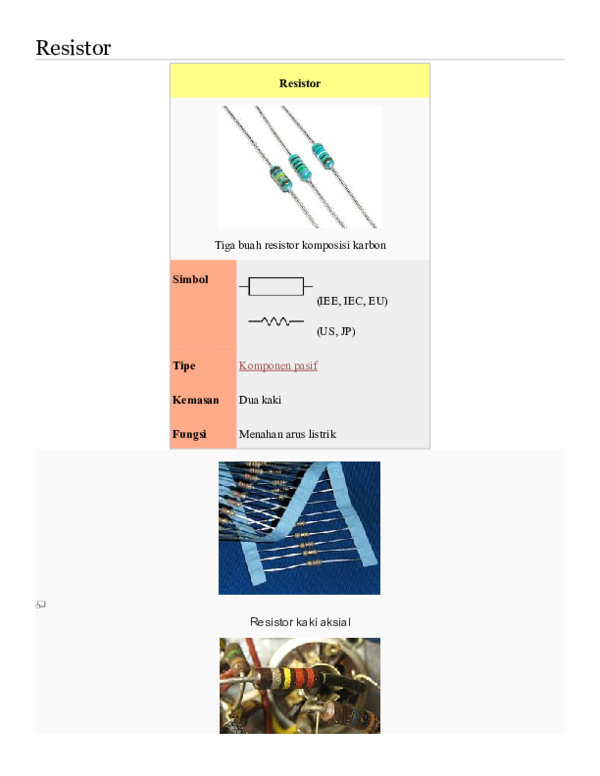 Resistor

Resistor

Tiga buah resistor komposisi karbon

| Simbol | (IEE, IEC, EU) (US, JP) |
|---|---|
| Tipe | Komponen pasif |
| Kemasan | Dua kaki |
| Fungsi | Menahan arus listrik |

Resistor kaki aksial