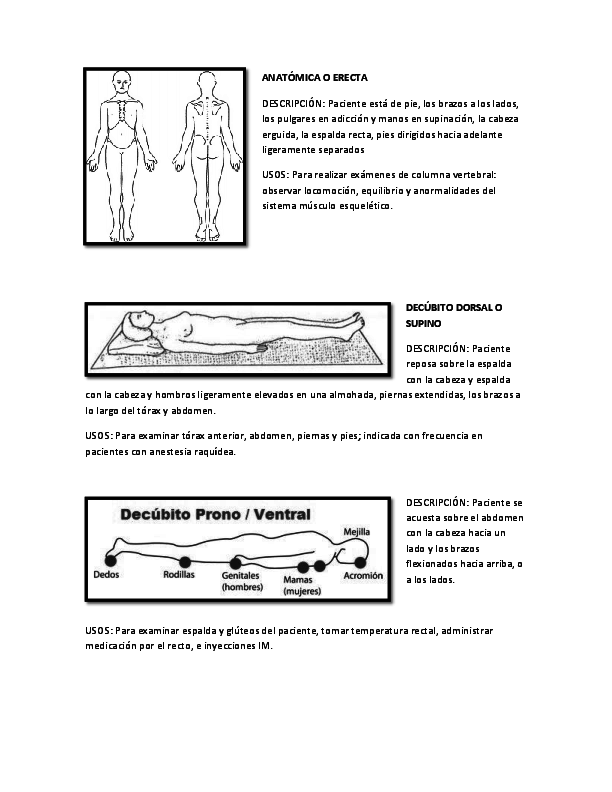 ANATÓMICA O ERECTA

DESCRIPCIÓN: Paciente está de pie, los brazos a los lados, los pulgares en adicción y manos en supinación, la cabeza erguida, la espalda recta, pies dirigidos hacia adelante ligeramente separados

USOS: Para realizar exámenes de columna vertebral: observar locomoción, equilibrio y anormalidades del sistema músculo esquelético.

DECÚBITO DORSAL O SUPINO

DESCRIPCIÓN: Paciente reposa sobre la espalda con la cabeza y espalda con la cabeza y hombros ligeramente elevados en una almohada, piernas extendidas, los brazos a lo largo del tórax y abdomen.

USOS: Para examinar tórax anterior, abdomen, piernas y pies; indicada con frecuencia en pacientes con anestesia raquídea.

Decúbito Prono / Ventral

Mejilla

Dedos

Rodillas

Genitales (hombres)

Mamas (mujeres)

Acromión

DESCRIPCIÓN: Paciente se acuesta sobre el abdomen con la cabeza hacia un lado y los brazos flexionados hacia arriba, o a los lados.

USOS: Para examinar espalda y glúteos del paciente, tomar temperatura rectal, administrar medicación por el recto, e inyecciones IM.