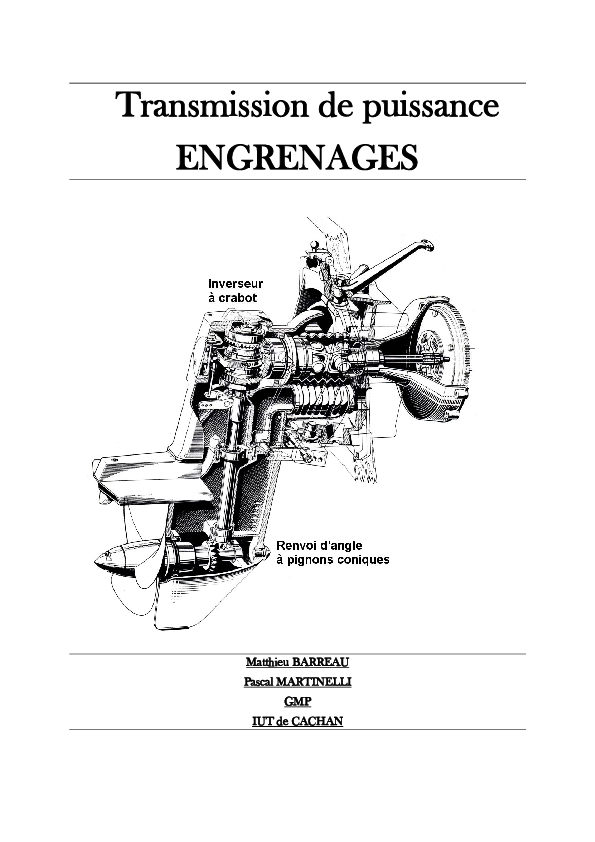 Transmission de puissance
ENGRENAGES

Inverseur à crabot

Renvoi d'angle à pignons coniques

Matthieu BARREAU
Pascal MARTINELLI
GMP
IUT de CACHAN