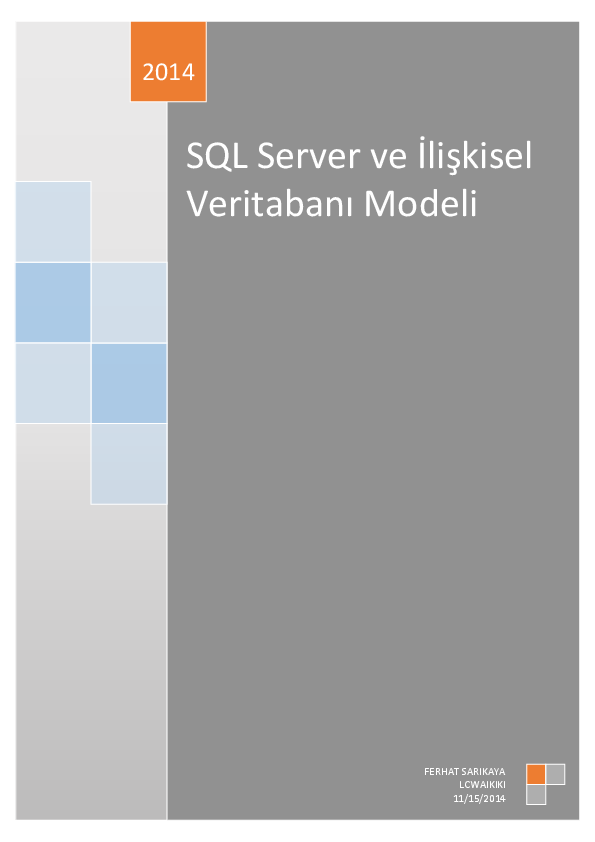 2014

SQL Server ve İlişkisel Veritabanı Modeli

FERHAT SARIKAYA
LCWAIKIKI
11/15/2014