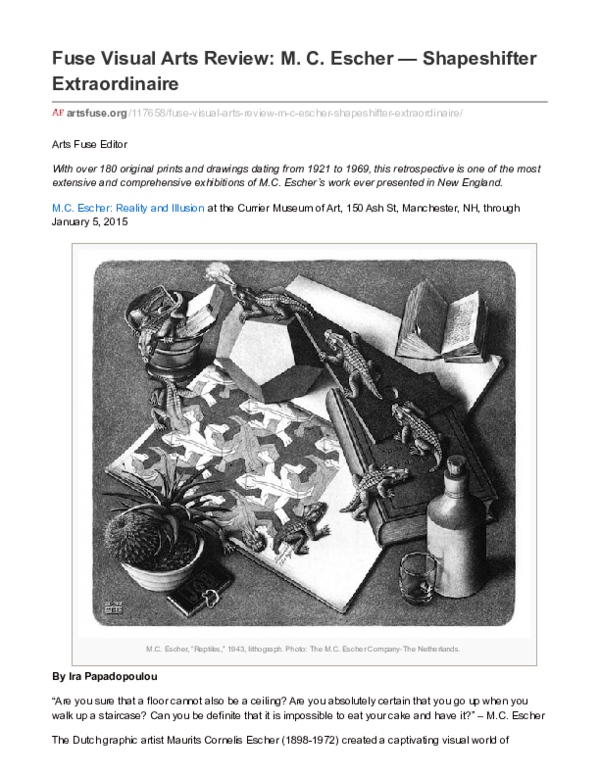 Fuse Visual Arts Review: M. C. Escher — Shapeshifter Extraordinaire

AF artsfuse.org/117658/fuse-visual-arts-review-m-c-escher-shapeshifter-extraordinaire/

Arts Fuse Editor

With over 180 original prints and drawings dating from 1921 to 1969, this retrospective is one of the most extensive and comprehensive exhibitions of M.C. Escher's work ever presented in New England.

M.C. Escher: Reality and Illusion at the Currier Museum of Art, 150 Ash St, Manchester, NH, through January 5, 2015

M.C. Escher, "Reptiles," 1943, lithograph. Photo: The M.C. Escher Company-The Netherlands.

By Ira Papadopoulou

"Are you sure that a floor cannot also be a ceiling? Are you absolutely certain that you go up when you walk up a staircase? Can you be definite that it is impossible to eat your cake and have it?" – M.C. Escher

The Dutch graphic artist Maurits Cornelis Escher (1898-1972) created a captivating visual world of