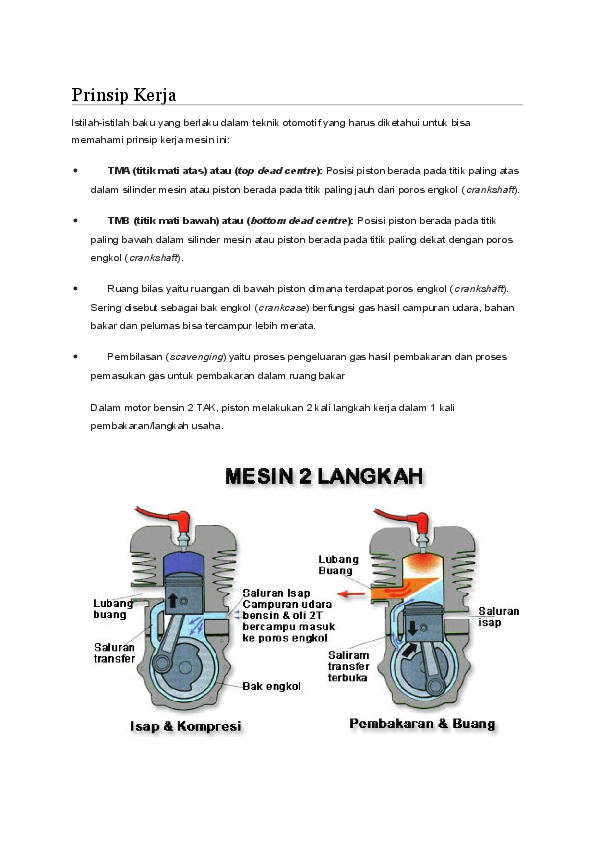 Prinsip Kerja

Istilah-istilah baku yang berlaku dalam teknik otomotif yang harus diketahui untuk bisa memahami prinsip kerja mesin ini:

• TMA (titik mati atas) atau (top dead centre): Posisi piston berada pada titik paling atas dalam silinder mesin atau piston berada pada titik paling jauh dari poros engkol (crankshaft).

• TMB (titik mati bawah) atau (bottom dead centre): Posisi piston berada pada titik paling bawah dalam silinder mesin atau piston berada pada titik paling dekat dengan poros engkol (crankshaft).

• Ruang bilas yaitu ruangan di bawah piston dimana terdapat poros engkol (crankshaft). Sering disebut sebagai bak engkol (crankcase) berfungsi gas hasil campuran udara, bahan bakar dan pelumas bisa tercampur lebih merata.

• Pembilasan (scavenging) yaitu proses pengeluaran gas hasil pembakaran dan proses pemasukan gas untuk pembakaran dalam ruang bakar

Dalam motor bensin 2 TAK, piston melakukan 2 kali langkah kerja dalam 1 kali pembakaran/langkah usaha.

MESIN 2 LANGKAH

Lubang buang
Saluran transfer
Saluran Isap
Campuran udara bensin & oli 2T bercampu masuk ke poros engkol
Bak engkol
Isap & Kompresi

Lubang Buang
Saluran isap
Saliram transfer terbuka
Pembakaran & Buang