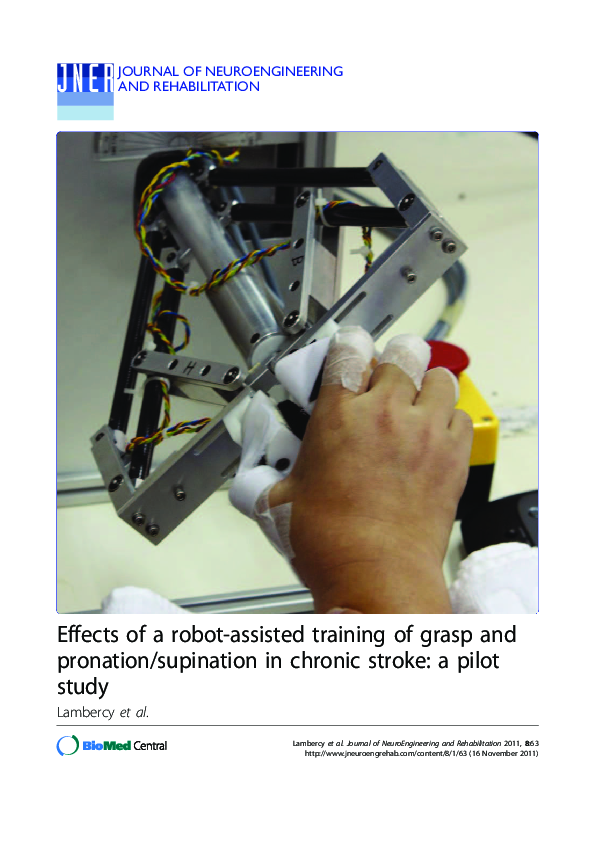 JNER JOURNAL OF NEUROENGINEERING AND REHABILITATION

Effects of a robot-assisted training of grasp and pronation/supination in chronic stroke: a pilot study

Lambercy et al.

BioMed Central

Lambercy et al. Journal of NeuroEngineering and Rehabilitation 2011, 8:63
http://www.jneuroengrehab.com/content/8/1/63 (16 November 2011)