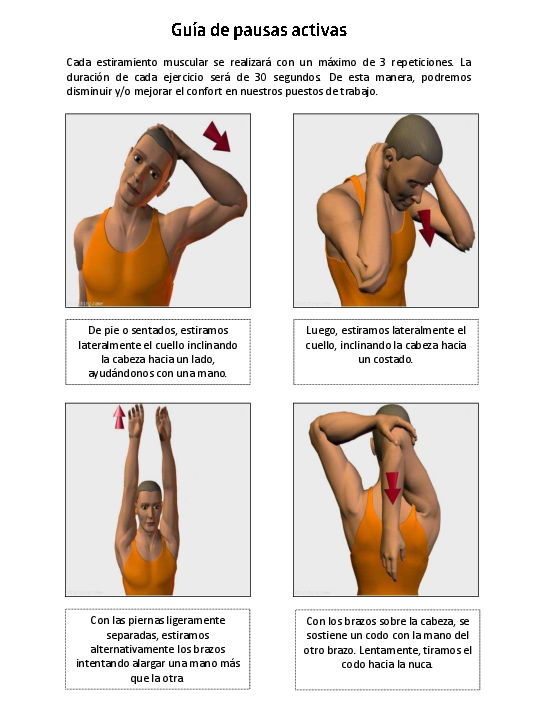 Guía de pausas activas

Cada estiramiento muscular se realizará con un máximo de 3 repeticiones. La duración de cada ejercicio será de 30 segundos. De esta manera, podremos disminuir y/o mejorar el confort en nuestros puestos de trabajo.

De pie o sentados, estiramos lateralmente el cuello inclinando la cabeza hacia un lado, ayudándonos con una mano.

Luego, estiramos lateralmente el cuello, inclinando la cabeza hacia un costado.

Con las piernas ligeramente separadas, estiramos alternativamente los brazos intentando alargar una mano más que la otra

Con los brazos sobre la cabeza, se sostiene un codo con la mano del otro brazo. Lentamente, tiramos el codo hacia la nuca.