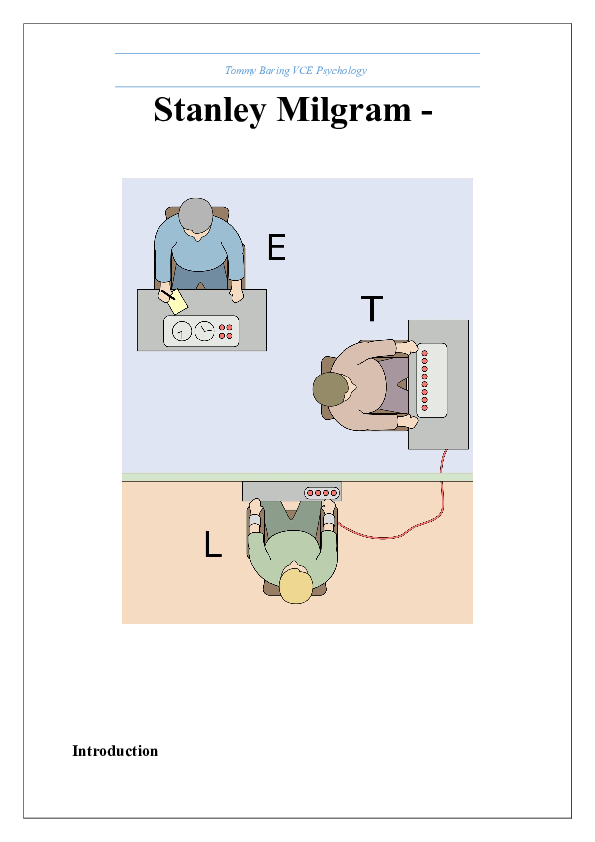 Tommy Baring VCE Psychology

Stanley Milgram -

E

T

L

Introduction