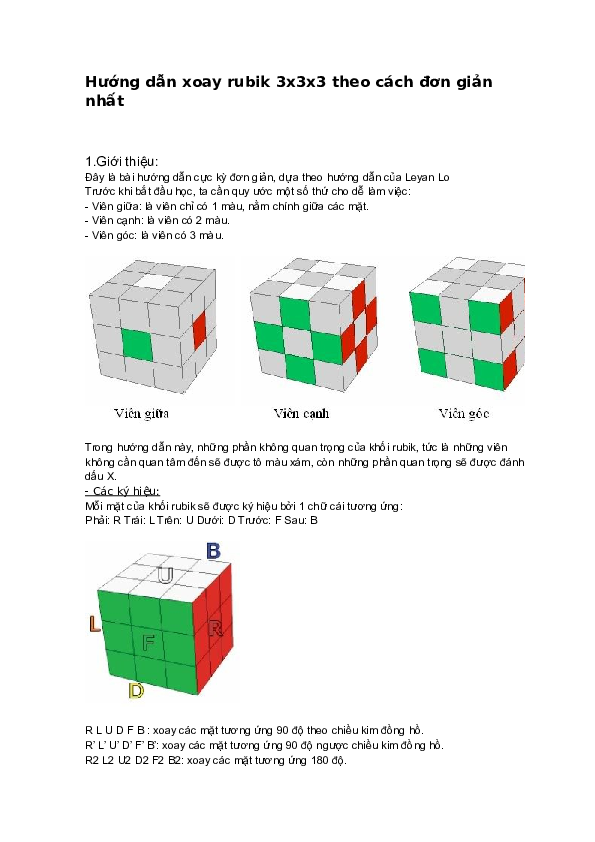 Hướng dẫn xoay rubik 3x3x3 theo cách đơn giản nhất

1.Giới thiệu:
Đây là bài hướng dẫn cực kỳ đơn giản, dựa theo hướng dẫn của Leyan Lo
Trước khi bắt đầu học, ta cần quy ước một số thứ cho dễ làm việc:
- Viên giữa: là viên chỉ có 1 màu, nằm chính giữa các mặt.
- Viên cạnh: là viên có 2 màu.
- Viên góc: là viên có 3 màu.

Viên giữa

Viên cạnh

Viên góc

Trong hướng dẫn này, những phần không quan trọng của khối rubik, tức là những viên không cần quan tâm đến sẽ được tô màu xám, còn những phần quan trọng sẽ được đánh dấu X.
- Các ký hiệu:
Mỗi mặt của khối rubik sẽ được ký hiệu bởi 1 chữ cái tương ứng:
Phải: R Trái: L Trên: U Dưới: D Trước: F Sau: B

B
U
L
F
R
D

R L U D F B : xoay các mặt tương ứng 90 độ theo chiều kim đồng hồ.
R' L' U' D' F' B': xoay các mặt tương ứng 90 độ ngược chiều kim đồng hồ.
R2 L2 U2 D2 F2 B2: xoay các mặt tương ứng 180 độ.