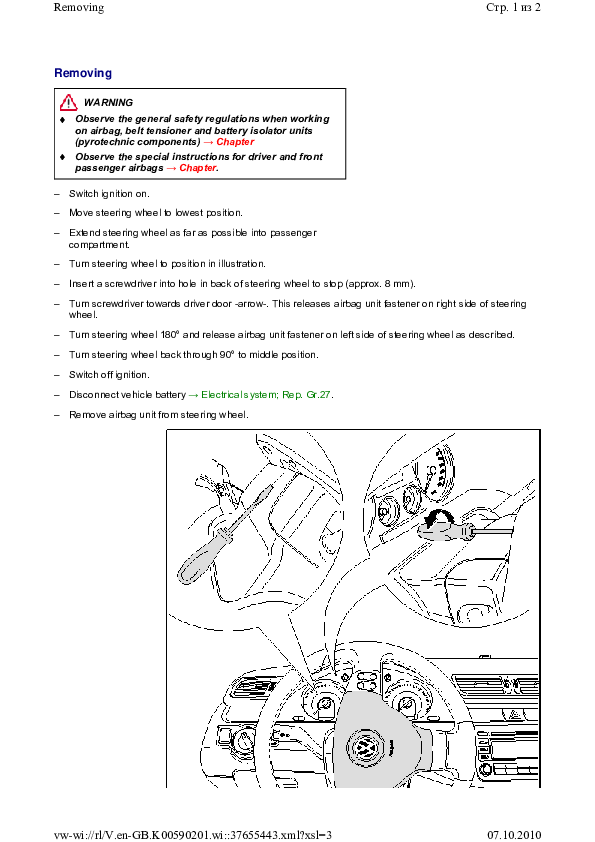 Removing	Стр. 1 из 2

Removing

WARNING

♦ Observe the general safety regulations when working on airbag, belt tensioner and battery isolator units (pyrotechnic components) → Chapter

♦ Observe the special instructions for driver and front passenger airbags → Chapter.

– Switch ignition on.

– Move steering wheel to lowest position.

– Extend steering wheel as far as possible into passenger compartment.

– Turn steering wheel to position in illustration.

– Insert a screwdriver into hole in back of steering wheel to stop (approx. 8 mm).

– Turn screwdriver towards driver door -arrow-. This releases airbag unit fastener on right side of steering wheel.

– Turn steering wheel 180° and release airbag unit fastener on left side of steering wheel as described.

– Turn steering wheel back through 90° to middle position.

– Switch off ignition.

– Disconnect vehicle battery → Electrical system; Rep. Gr.27.

– Remove airbag unit from steering wheel.

vw-wi://rl/V.en-GB.K00590201.wi::37655443.xml?xsl=3	07.10.2010