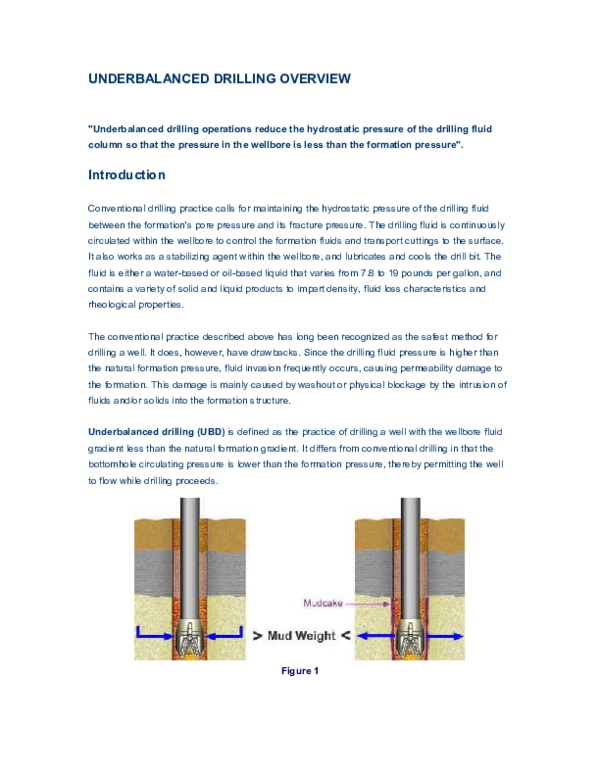 UNDERBALANCED DRILLING OVERVIEW

"Underbalanced drilling operations reduce the hydrostatic pressure of the drilling fluid column so that the pressure in the wellbore is less than the formation pressure".

Introduction

Conventional drilling practice calls for maintaining the hydrostatic pressure of the drilling fluid between the formation's pore pressure and its fracture pressure. The drilling fluid is continuously circulated within the wellbore to control the formation fluids and transport cuttings to the surface. It also works as a stabilizing agent within the wellbore, and lubricates and cools the drill bit. The fluid is either a water-based or oil-based liquid that varies from 7.8 to 19 pounds per gallon, and contains a variety of solid and liquid products to impart density, fluid loss characteristics and rheological properties.

The conventional practice described above has long been recognized as the safest method for drilling a well. It does, however, have drawbacks. Since the drilling fluid pressure is higher than the natural formation pressure, fluid invasion frequently occurs, causing permeability damage to the formation. This damage is mainly caused by washout or physical blockage by the intrusion of fluids and/or solids into the formation structure.

Underbalanced drilling (UBD) is defined as the practice of drilling a well with the wellbore fluid gradient less than the natural formation gradient. It differs from conventional drilling in that the bottomhole circulating pressure is lower than the formation pressure, thereby permitting the well to flow while drilling proceeds.

Mudcake

> Mud Weight <

Figure 1