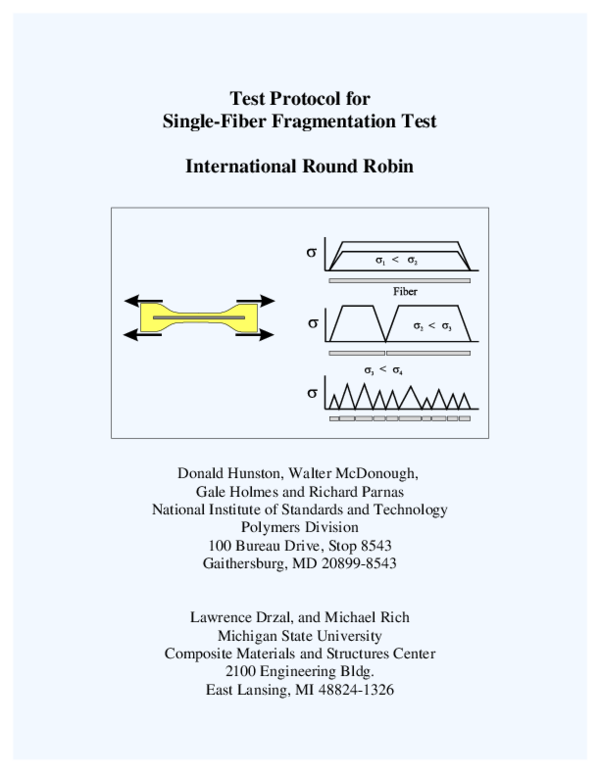 Test Protocol for
Single-Fiber Fragmentation Test

International Round Robin

$\sigma$

$\sigma_1 < \sigma_2$

Fiber

$\sigma$

$\sigma_2 < \sigma_3$

$\sigma_3 < \sigma_4$

$\sigma$

Donald Hunston, Walter McDonough,
Gale Holmes and Richard Parnas
National Institute of Standards and Technology
Polymers Division
100 Bureau Drive, Stop 8543
Gaithersburg, MD 20899-8543

Lawrence Drzal, and Michael Rich
Michigan State University
Composite Materials and Structures Center
2100 Engineering Bldg.
East Lansing, MI 48824-1326