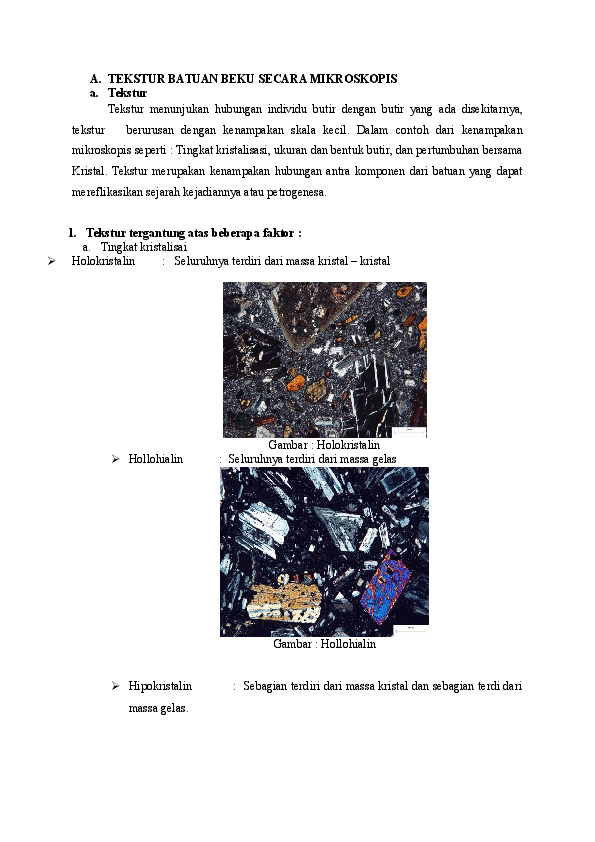 A. TEKSTUR BATUAN BEKU SECARA MIKROSKOPIS
a. Tekstur
Tekstur menunjukan hubungan individu butir dengan butir yang ada disekitarnya, tekstur berurusan dengan kenampakan skala kecil. Dalam contoh dari kenampakan mikroskopis seperti : Tingkat kristalisasi, ukuran dan bentuk butir, dan pertumbuhan bersama Kristal. Tekstur merupakan kenampakan hubungan antra komponen dari batuan yang dapat mereflikasikan sejarah kejadiannya atau petrogenesa.

1. Tekstur tergantung atas beberapa faktor :
a. Tingkat kristalisai
➢ Holokristalin : Seluruhnya terdiri dari massa kristal – kristal

Gambar : Holokristalin
➢ Hollohialin : Seluruhnya terdiri dari massa gelas

Gambar : Hollohialin

➢ Hipokristalin : Sebagian terdiri dari massa kristal dan sebagian terdi dari massa gelas.