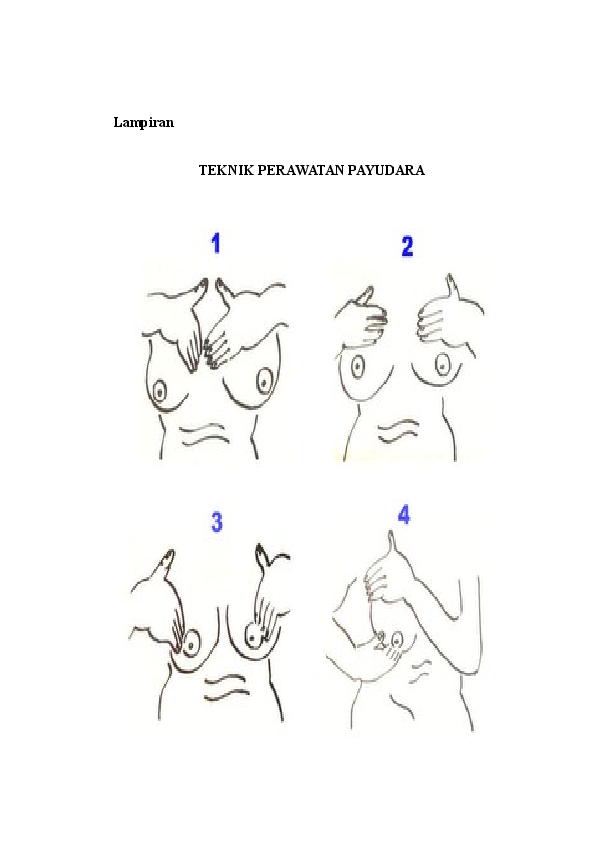 Lampiran

TEKNIK PERAWATAN PAYUDARA

1

2

3

4