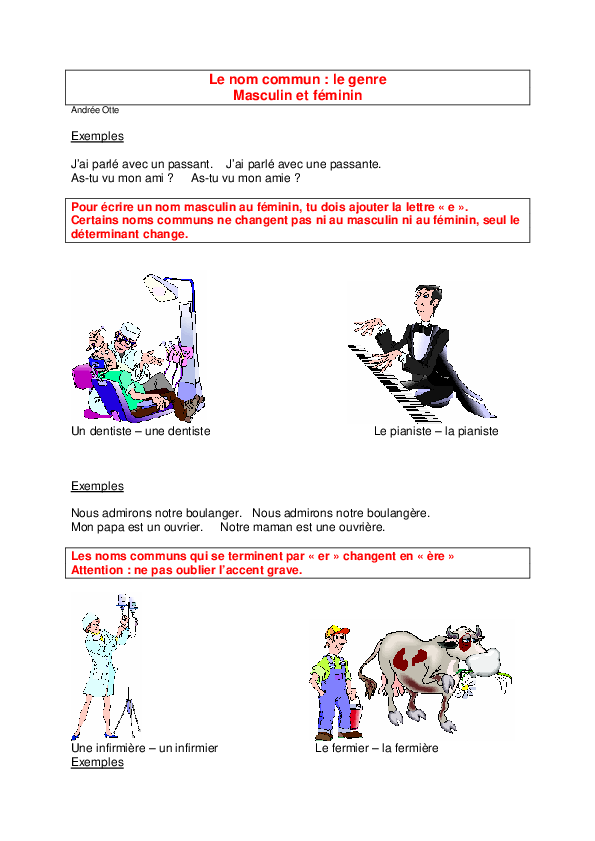 Le nom commun : le genre
Masculin et féminin

Andrée Otte

Exemples

J'ai parlé avec un passant. J'ai parlé avec une passante.
As-tu vu mon ami ? As-tu vu mon amie ?

Pour écrire un nom masculin au féminin, tu dois ajouter la lettre « e ».
Certains noms communs ne changent pas ni au masculin ni au féminin, seul le déterminant change.

Un dentiste – une dentiste

Le pianiste – la pianiste

Exemples

Nous admirons notre boulanger. Nous admirons notre boulangère.
Mon papa est un ouvrier. Notre maman est une ouvrière.

Les noms communs qui se terminent par « er » changent en « ère »
Attention : ne pas oublier l'accent grave.

Une infirmière – un infirmier

Le fermier – la fermière

Exemples