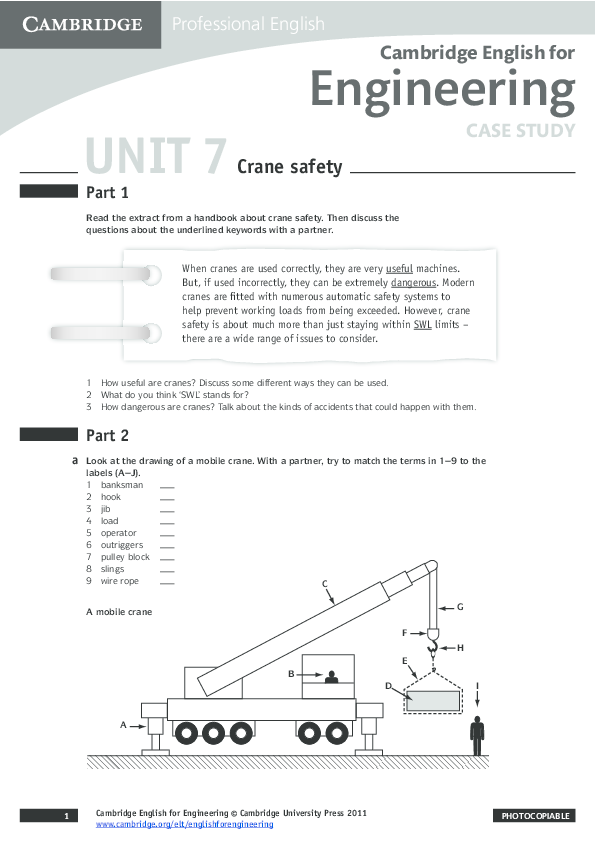 CAMBRIDGE Professional English

Cambridge English for
Engineering
CASE STUDY

UNIT 7 Crane safety

Part 1

Read the extract from a handbook about crane safety. Then discuss the questions about the underlined keywords with a partner.

When cranes are used correctly, they are very useful machines. But, if used incorrectly, they can be extremely dangerous. Modern cranes are fitted with numerous automatic safety systems to help prevent working loads from being exceeded. However, crane safety is about much more than just staying within SWL limits – there are a wide range of issues to consider.

1 How useful are cranes? Discuss some different ways they can be used.
2 What do you think 'SWL' stands for?
3 How dangerous are cranes? Talk about the kinds of accidents that could happen with them.

Part 2

a Look at the drawing of a mobile crane. With a partner, try to match the terms in 1–9 to the labels (A–J).
1 banksman ___
2 hook ___
3 jib ___
4 load ___
5 operator ___
6 outriggers ___
7 pulley block ___
8 slings ___
9 wire rope ___

A mobile crane

C
G
F
H
E
B
D
I
A

1 Cambridge English for Engineering © Cambridge University Press 2011
www.cambridge.org/elt/englishforengineering
PHOTOCOPIABLE