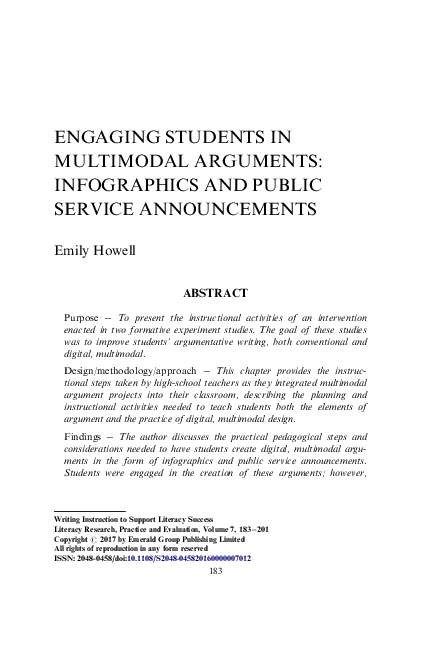 ENGAGING STUDENTS IN MULTIMODAL ARGUMENTS: INFOGRAPHICS AND PUBLIC SERVICE ANNOUNCEMENTS

Emily Howell

ABSTRACT

Purpose – To present the instructional activities of an intervention enacted in two formative experiment studies. The goal of these studies was to improve students' argumentative writing, both conventional and digital, multimodal.

Design/methodology/approach – This chapter provides the instructional steps taken by high-school teachers as they integrated multimodal argument projects into their classroom, describing the planning and instructional activities needed to teach students both the elements of argument and the practice of digital, multimodal design.

Findings – The author discusses the practical pedagogical steps and considerations needed to have students create digital, multimodal arguments in the form of infographics and public service announcements. Students were engaged in the creation of these arguments; however,

Writing Instruction to Support Literacy Success
Literacy Research, Practice and Evaluation, Volume 7, 183–201
Copyright © 2017 by Emerald Group Publishing Limited
All rights of reproduction in any form reserved
ISSN: 2048-0458/doi:10.1108/S2048-045820160000007012
183