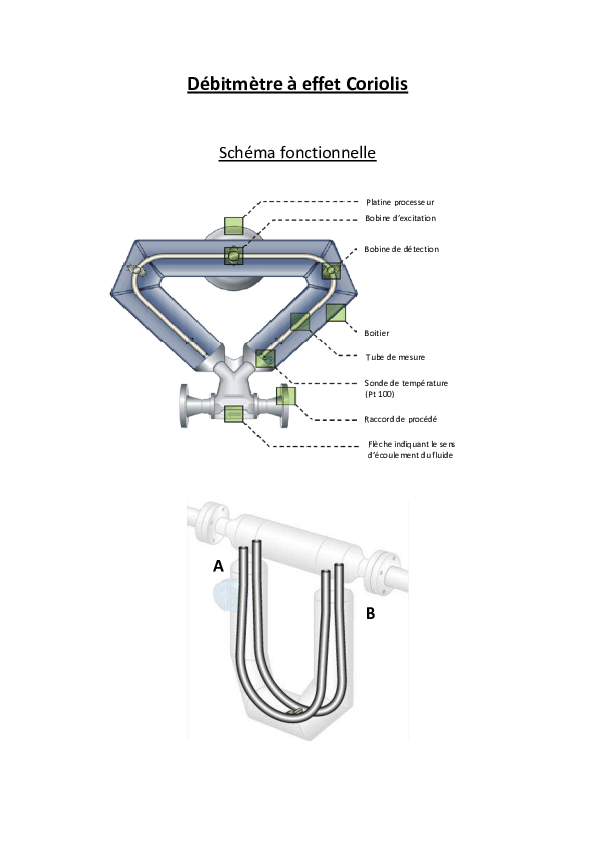 Débitmètre à effet Coriolis

Schéma fonctionnelle

Platine processeur
Bobine d'excitation
Bobine de détection
Boitier
Tube de mesure
Sonde de température (Pt 100)
Raccord de procédé
Flèche indiquant le sens d'écoulement du fluide

A
B