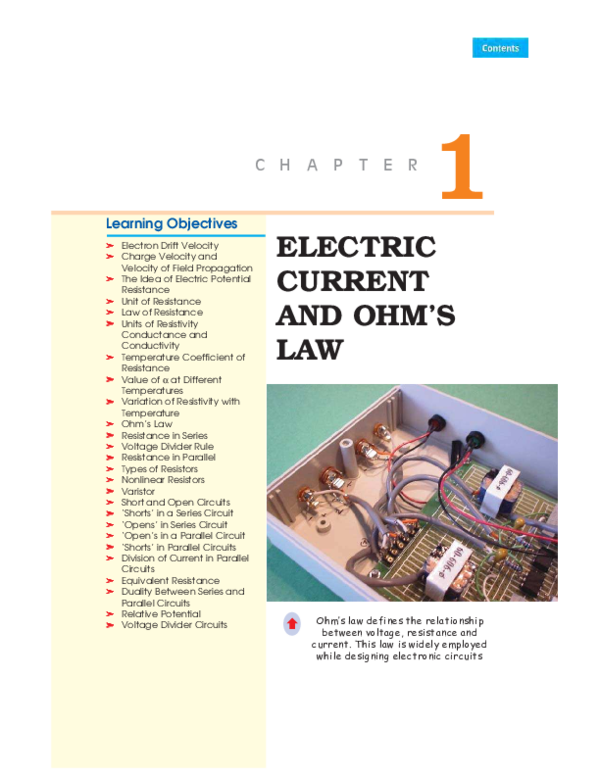 Contents

CHAPTER 1

Learning Objectives

➤ Electron Drift Velocity
➤ Charge Velocity and Velocity of Field Propagation
➤ The Idea of Electric Potential Resistance
➤ Unit of Resistance
➤ Law of Resistance
➤ Units of Resistivity Conductance and Conductivity
➤ Temperature Coefficient of Resistance
➤ Value of $\alpha$ at Different Temperatures
➤ Variation of Resistivity with Temperature
➤ Ohm's Law
➤ Resistance in Series
➤ Voltage Divider Rule
➤ Resistance in Parallel
➤ Types of Resistors
➤ Nonlinear Resistors
➤ Varistor
➤ Short and Open Circuits
➤ 'Shorts' in a Series Circuit
➤ 'Opens' in Series Circuit
➤ 'Open's in a Parallel Circuit
➤ 'Shorts' in Parallel Circuits
➤ Division of Current in Parallel Circuits
➤ Equivalent Resistance
➤ Duality Between Series and Parallel Circuits
➤ Relative Potential
➤ Voltage Divider Circuits

ELECTRIC CURRENT AND OHM'S LAW

Ohm's law defines the relationship between voltage, resistance and current. This law is widely employed while designing electronic circuits