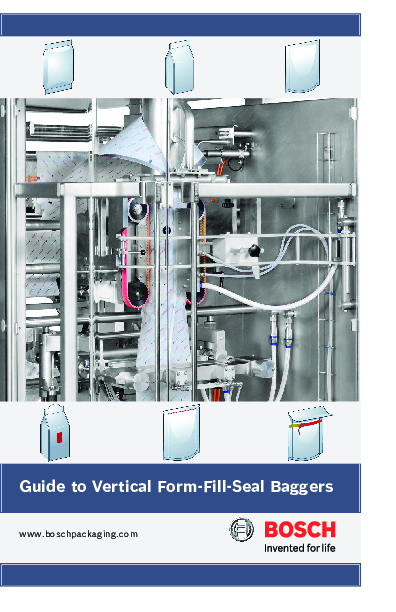 Guide to Vertical Form-Fill-Seal Baggers

www.boschpackaging.com

BOSCH
Invented for life