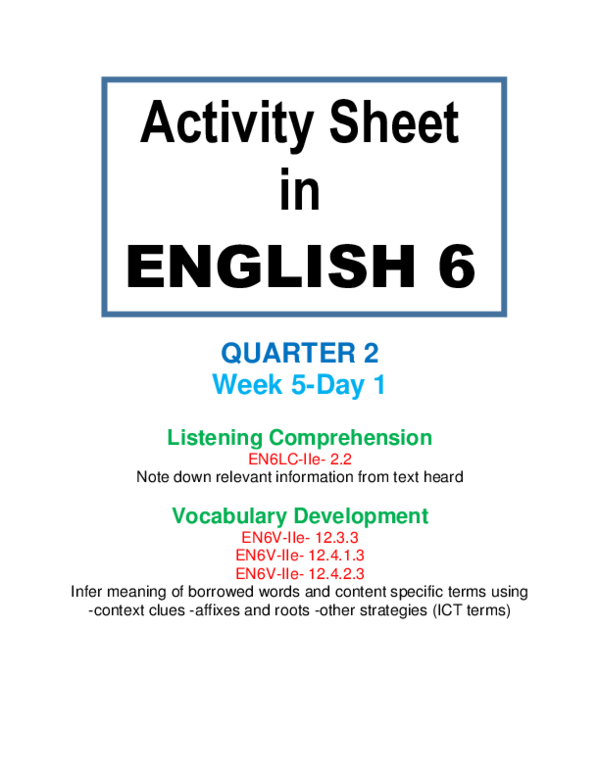 Activity Sheet
in
ENGLISH 6

QUARTER 2
Week 5-Day 1

Listening Comprehension
EN6LC-IIe- 2.2
Note down relevant information from text heard

Vocabulary Development
EN6V-IIe- 12.3.3
EN6V-IIe- 12.4.1.3
EN6V-IIe- 12.4.2.3
Infer meaning of borrowed words and content specific terms using -context clues -affixes and roots -other strategies (ICT terms)