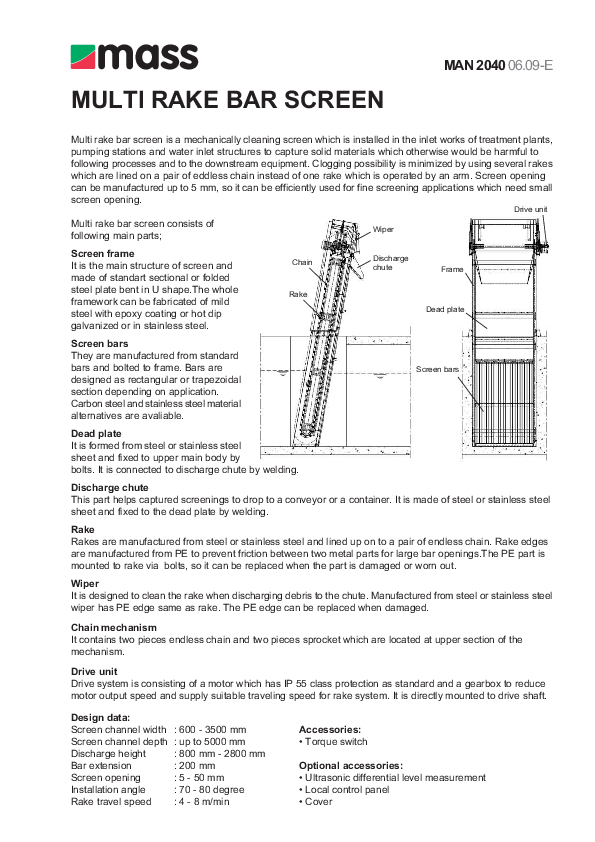 mass

MAN 2040 06.09-E

MULTI RAKE BAR SCREEN

Multi rake bar screen is a mechanically cleaning screen which is installed in the inlet works of treatment plants, pumping stations and water inlet structures to capture solid materials which otherwise would be harmful to following processes and to the downstream equipment. Clogging possibility is minimized by using several rakes which are lined on a pair of eddless chain instead of one rake which is operated by an arm. Screen opening can be manufactured up to 5 mm, so it can be efficiently used for fine screening applications which need small screen opening.

Multi rake bar screen consists of following main parts;

Screen frame
It is the main structure of screen and made of standart sectional or folded steel plate bent in U shape.The whole framework can be fabricated of mild steel with epoxy coating or hot dip galvanized or in stainless steel.

Screen bars
They are manufactured from standard bars and bolted to frame. Bars are designed as rectangular or trapezoidal section depending on application. Carbon steel and stainless steel material alternatives are avaliable.

Dead plate
It is formed from steel or stainless steel sheet and fixed to upper main body by bolts. It is connected to discharge chute by welding.

Wiper
Chain
Discharge chute
Rake
Drive unit
Frame
Dead plate
Screen bars

Discharge chute
This part helps captured screenings to drop to a conveyor or a container. It is made of steel or stainless steel sheet and fixed to the dead plate by welding.

Rake
Rakes are manufactured from steel or stainless steel and lined up on to a pair of endless chain. Rake edges are manufactured from PE to prevent friction between two metal parts for large bar openings.The PE part is mounted to rake via bolts, so it can be replaced when the part is damaged or worn out.

Wiper
It is designed to clean the rake when discharging debris to the chute. Manufactured from steel or stainless steel wiper has PE edge same as rake. The PE edge can be replaced when damaged.

Chain mechanism
It contains two pieces endless chain and two pieces sprocket which are located at upper section of the mechanism.

Drive unit
Drive system is consisting of a motor which has IP 55 class protection as standard and a gearbox to reduce motor output speed and supply suitable traveling speed for rake system. It is directly mounted to drive shaft.

Design data:
Screen channel width : 600 - 3500 mm
Screen channel depth : up to 5000 mm
Discharge height : 800 mm - 2800 mm
Bar extension : 200 mm
Screen opening : 5 - 50 mm
Installation angle : 70 - 80 degree
Rake travel speed : 4 - 8 m/min

Accessories:
• Torque switch

Optional accessories:
• Ultrasonic differential level measurement
• Local control panel
• Cover