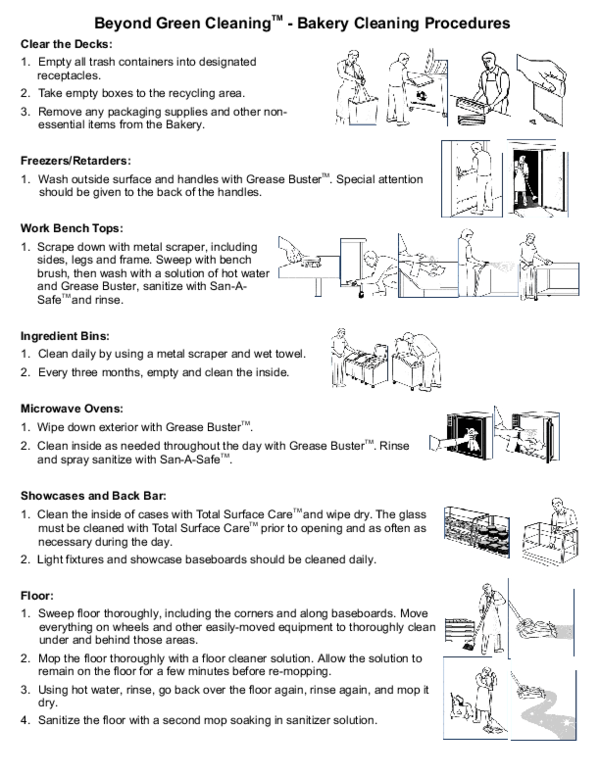 Beyond Green Cleaning™ - Bakery Cleaning Procedures

Clear the Decks:

1. Empty all trash containers into designated receptacles.
2. Take empty boxes to the recycling area.
3. Remove any packaging supplies and other non-essential items from the Bakery.

Freezers/Retarders:

1. Wash outside surface and handles with Grease Buster™. Special attention should be given to the back of the handles.

Work Bench Tops:

1. Scrape down with metal scraper, including sides, legs and frame. Sweep with bench brush, then wash with a solution of hot water and Grease Buster, sanitize with San-A-Safe™and rinse.

Ingredient Bins:

1. Clean daily by using a metal scraper and wet towel.
2. Every three months, empty and clean the inside.

Microwave Ovens:

1. Wipe down exterior with Grease Buster™.
2. Clean inside as needed throughout the day with Grease Buster™. Rinse and spray sanitize with San-A-Safe™.

Showcases and Back Bar:

1. Clean the inside of cases with Total Surface Care™and wipe dry. The glass must be cleaned with Total Surface Care™ prior to opening and as often as necessary during the day.
2. Light fixtures and showcase baseboards should be cleaned daily.

Floor:

1. Sweep floor thoroughly, including the corners and along baseboards. Move everything on wheels and other easily-moved equipment to thoroughly clean under and behind those areas.
2. Mop the floor thoroughly with a floor cleaner solution. Allow the solution to remain on the floor for a few minutes before re-mopping.
3. Using hot water, rinse, go back over the floor again, rinse again, and mop it dry.
4. Sanitize the floor with a second mop soaking in sanitizer solution.