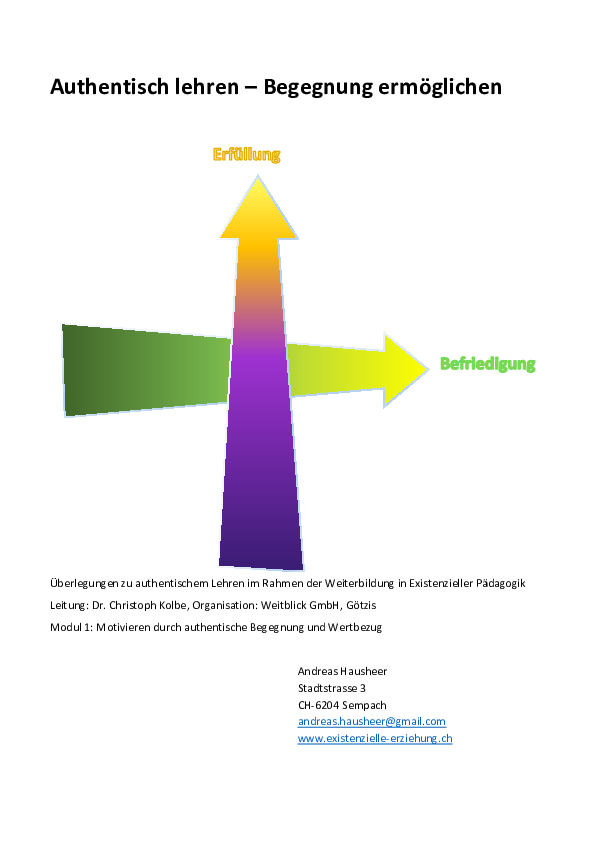 Authentisch lehren – Begegnung ermöglichen

Erfüllung

Befriedigung

Überlegungen zu authentischem Lehren im Rahmen der Weiterbildung in Existenzieller Pädagogik

Leitung: Dr. Christoph Kolbe, Organisation: Weitblick GmbH, Götzis

Modul 1: Motivieren durch authentische Begegnung und Wertbezug

Andreas Hausheer
Stadtstrasse 3
CH-6204 Sempach
andreas.hausheer@gmail.com
www.existenzielle-erziehung.ch