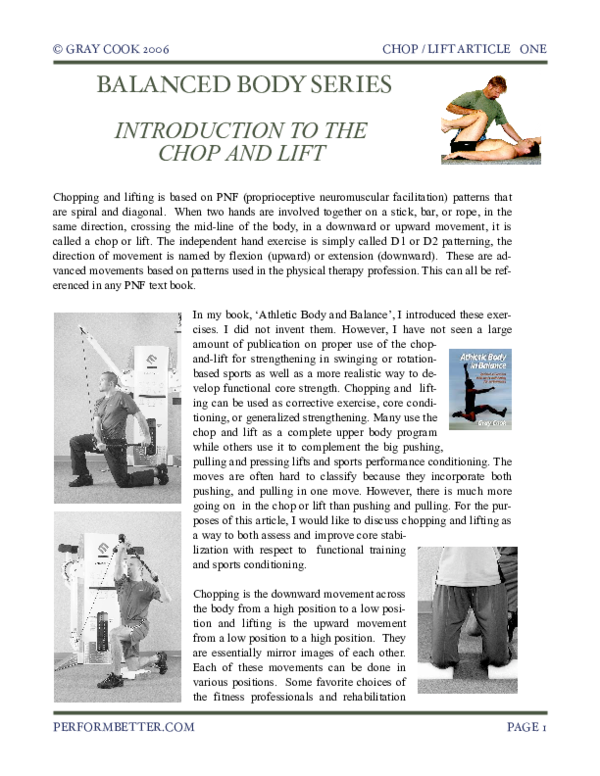 © GRAY COOK 2006

CHOP / LIFT ARTICLE ONE

BALANCED BODY SERIES

INTRODUCTION TO THE CHOP AND LIFT

Chopping and lifting is based on PNF (proprioceptive neuromuscular facilitation) patterns that are spiral and diagonal. When two hands are involved together on a stick, bar, or rope, in the same direction, crossing the mid-line of the body, in a downward or upward movement, it is called a chop or lift. The independent hand exercise is simply called D1 or D2 patterning, the direction of movement is named by flexion (upward) or extension (downward). These are advanced movements based on patterns used in the physical therapy profession. This can all be referenced in any PNF text book.

In my book, 'Athletic Body and Balance', I introduced these exercises. I did not invent them. However, I have not seen a large amount of publication on proper use of the chop-and-lift for strengthening in swinging or rotation-based sports as well as a more realistic way to develop functional core strength. Chopping and lifting can be used as corrective exercise, core conditioning, or generalized strengthening. Many use the chop and lift as a complete upper body program while others use it to complement the big pushing, pulling and pressing lifts and sports performance conditioning. The moves are often hard to classify because they incorporate both pushing, and pulling in one move. However, there is much more going on in the chop or lift than pushing and pulling. For the purposes of this article, I would like to discuss chopping and lifting as a way to both assess and improve core stabilization with respect to functional training and sports conditioning.

Athletic Body in Balance

Gray Cook

Chopping is the downward movement across the body from a high position to a low position and lifting is the upward movement from a low position to a high position. They are essentially mirror images of each other. Each of these movements can be done in various positions. Some favorite choices of the fitness professionals and rehabilitation

PERFORMBETTER.COM

PAGE 1