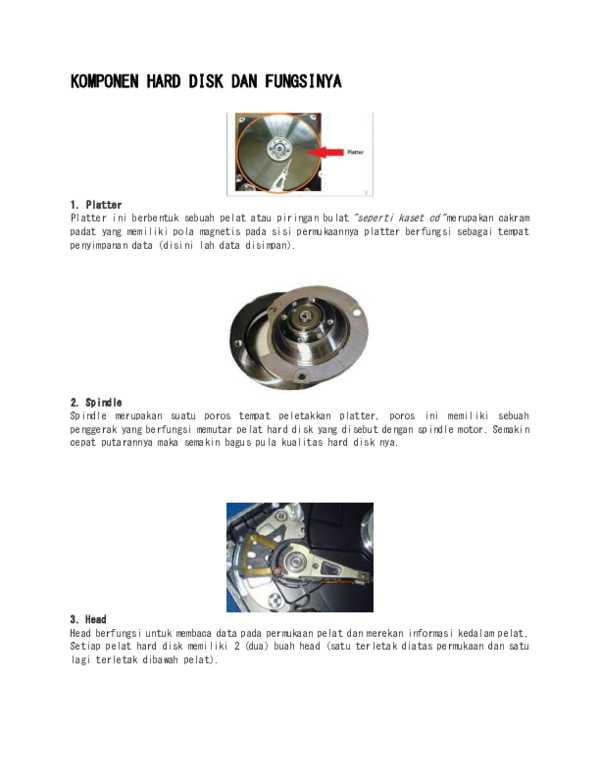 KOMPONEN HARD DISK DAN FUNGSINYA

Platter

1. Platter
Platter ini berbentuk sebuah pelat atau piringan bulat "seperti kaset cd" merupakan cakram padat yang memiliki pola magnetis pada sisi permukaannya platter berfungsi sebagai tempat penyimpanan data (disini lah data disimpan).

2. Spindle
Spindle merupakan suatu poros tempat peletakkan platter, poros ini memiliki sebuah penggerak yang berfungsi memutar pelat hard disk yang disebut dengan spindle motor. Semakin cepat putarannya maka semakin bagus pula kualitas hard disk nya.

3. Head
Head berfungsi untuk membaca data pada permukaan pelat dan merekan informasi kedalam pelat. Setiap pelat hard disk memiliki 2 (dua) buah head (satu terletak diatas permukaan dan satu lagi terletak dibawah pelat).