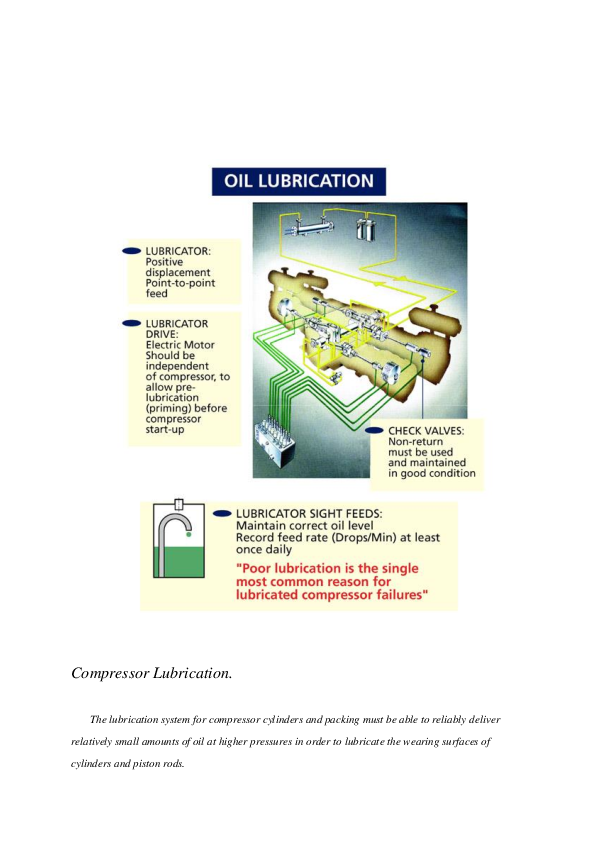 OIL LUBRICATION

LUBRICATOR: Positive displacement Point-to-point feed

LUBRICATOR DRIVE: Electric Motor Should be independent of compressor, to allow pre-lubrication (priming) before compressor start-up

CHECK VALVES: Non-return must be used and maintained in good condition

LUBRICATOR SIGHT FEEDS: Maintain correct oil level Record feed rate (Drops/Min) at least once daily

"Poor lubrication is the single most common reason for lubricated compressor failures"

Compressor Lubrication.

The lubrication system for compressor cylinders and packing must be able to reliably deliver relatively small amounts of oil at higher pressures in order to lubricate the wearing surfaces of cylinders and piston rods.