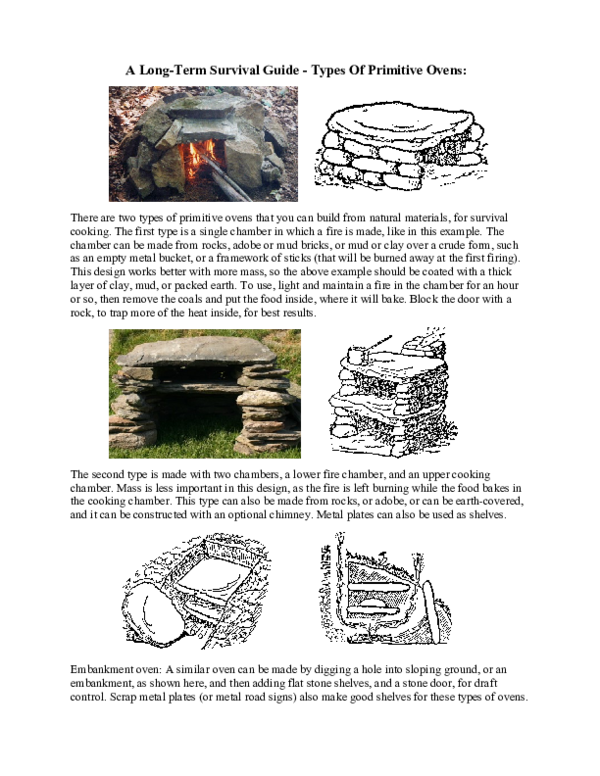 A Long-Term Survival Guide - Types Of Primitive Ovens:

There are two types of primitive ovens that you can build from natural materials, for survival cooking. The first type is a single chamber in which a fire is made, like in this example. The chamber can be made from rocks, adobe or mud bricks, or mud or clay over a crude form, such as an empty metal bucket, or a framework of sticks (that will be burned away at the first firing). This design works better with more mass, so the above example should be coated with a thick layer of clay, mud, or packed earth. To use, light and maintain a fire in the chamber for an hour or so, then remove the coals and put the food inside, where it will bake. Block the door with a rock, to trap more of the heat inside, for best results.

The second type is made with two chambers, a lower fire chamber, and an upper cooking chamber. Mass is less important in this design, as the fire is left burning while the food bakes in the cooking chamber. This type can also be made from rocks, or adobe, or can be earth-covered, and it can be constructed with an optional chimney. Metal plates can also be used as shelves.

Embankment oven: A similar oven can be made by digging a hole into sloping ground, or an embankment, as shown here, and then adding flat stone shelves, and a stone door, for draft control. Scrap metal plates (or metal road signs) also make good shelves for these types of ovens.