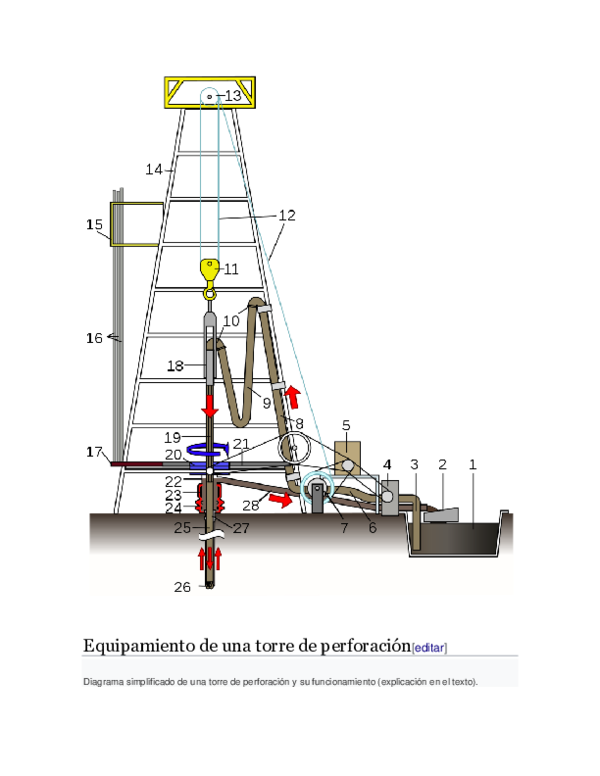 13
14
15
12
11
10
16
18
9
8
5
19
21
17
20
4
3
2
1
22
23
24
28
7
6
25
27
26

Equipamiento de una torre de perforación[editar]

Diagrama simplificado de una torre de perforación y su funcionamiento (explicación en el texto).