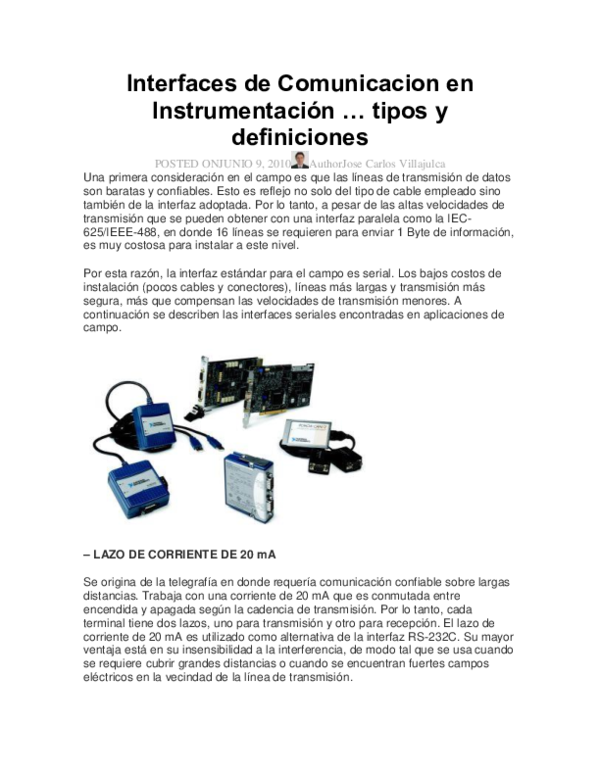 Interfaces de Comunicacion en Instrumentación … tipos y definiciones

POSTED ONJUNIO 9, 2010 AuthorJose Carlos Villajulca

Una primera consideración en el campo es que las líneas de transmisión de datos son baratas y confiables. Esto es reflejo no solo del tipo de cable empleado sino también de la interfaz adoptada. Por lo tanto, a pesar de las altas velocidades de transmisión que se pueden obtener con una interfaz paralela como la IEC-625/IEEE-488, en donde 16 líneas se requieren para enviar 1 Byte de información, es muy costosa para instalar a este nivel.

Por esta razón, la interfaz estándar para el campo es serial. Los bajos costos de instalación (pocos cables y conectores), líneas más largas y transmisión más segura, más que compensan las velocidades de transmisión menores. A continuación se describen las interfaces seriales encontradas en aplicaciones de campo.

– LAZO DE CORRIENTE DE 20 mA

Se origina de la telegrafía en donde requería comunicación confiable sobre largas distancias. Trabaja con una corriente de 20 mA que es conmutada entre encendida y apagada según la cadencia de transmisión. Por lo tanto, cada terminal tiene dos lazos, uno para transmisión y otro para recepción. El lazo de corriente de 20 mA es utilizado como alternativa de la interfaz RS-232C. Su mayor ventaja está en su insensibilidad a la interferencia, de modo tal que se usa cuando se requiere cubrir grandes distancias o cuando se encuentran fuertes campos eléctricos en la vecindad de la línea de transmisión.