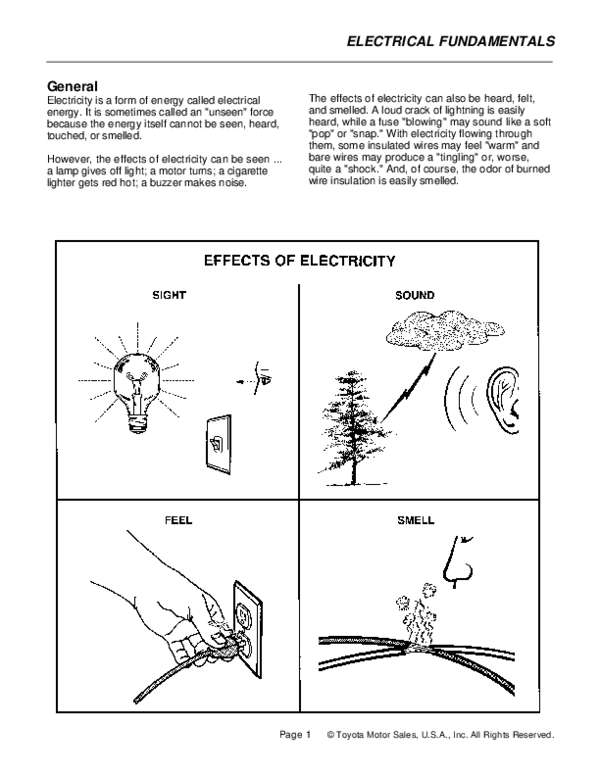 ELECTRICAL FUNDAMENTALS

General
Electricity is a form of energy called electrical energy. It is sometimes called an "unseen" force because the energy itself cannot be seen, heard, touched, or smelled.

However, the effects of electricity can be seen ... a lamp gives off light; a motor turns; a cigarette lighter gets red hot; a buzzer makes noise.

The effects of electricity can also be heard, felt, and smelled. A loud crack of lightning is easily heard, while a fuse "blowing" may sound like a soft "pop" or "snap." With electricity flowing through them, some insulated wires may feel "warm" and bare wires may produce a "tingling" or, worse, quite a "shock." And, of course, the odor of burned wire insulation is easily smelled.

EFFECTS OF ELECTRICITY

SIGHT

SOUND

FEEL

SMELL

Page 1 © Toyota Motor Sales, U.S.A., Inc. All Rights Reserved.