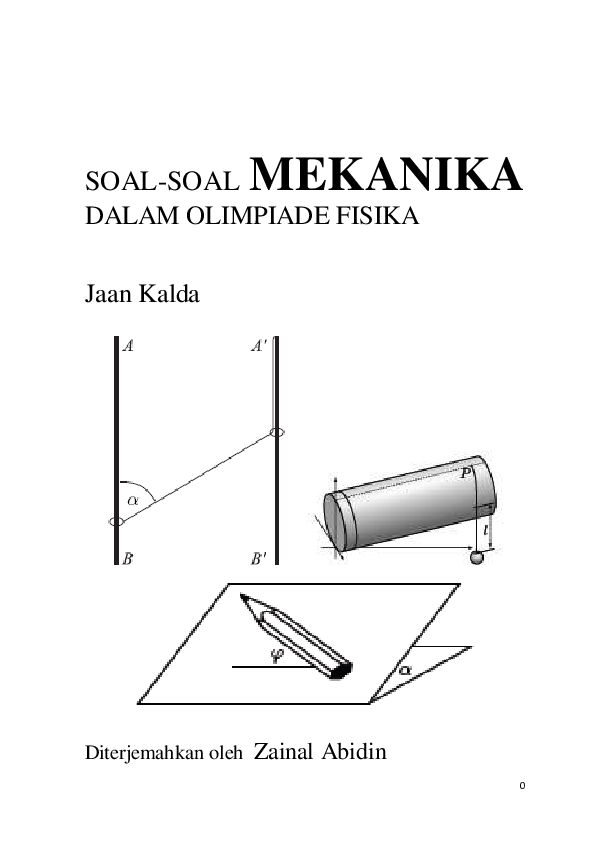 SOAL-SOAL MEKANIKA
DALAM OLIMPIADE FISIKA

Jaan Kalda

$A$

$A'$

$\alpha$

$B$

$B'$

$P$

$l$

$\varphi$

$\alpha$

Diterjemahkan oleh Zainal Abidin

0