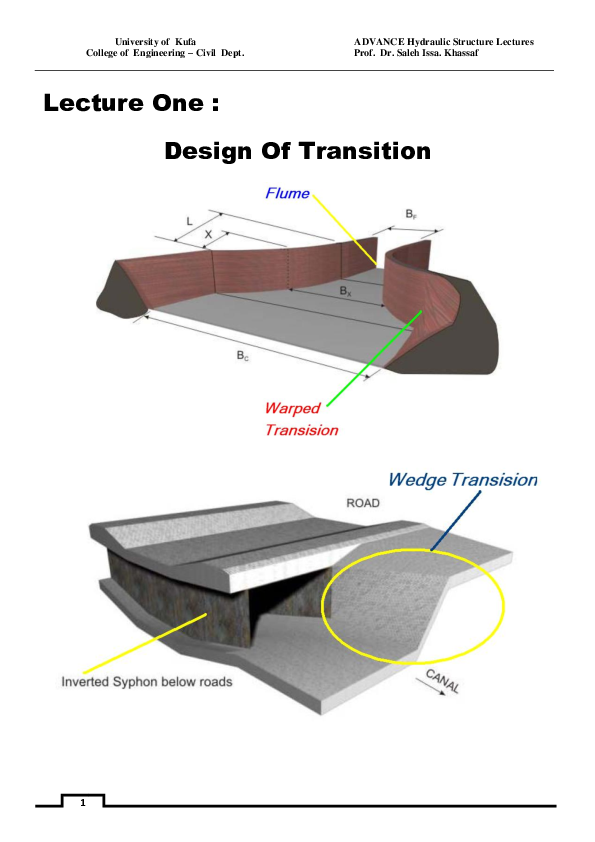 University of Kufa
College of Engineering – Civil Dept.

ADVANCE Hydraulic Structure Lectures
Prof. Dr. Saleh Issa. Khassaf

Lecture One :

Design Of Transition

Flume

L

X

$B_F$

$B_X$

$B_C$

Warped Transision

Wedge Transision

ROAD

Inverted Syphon below roads

CANAL

1