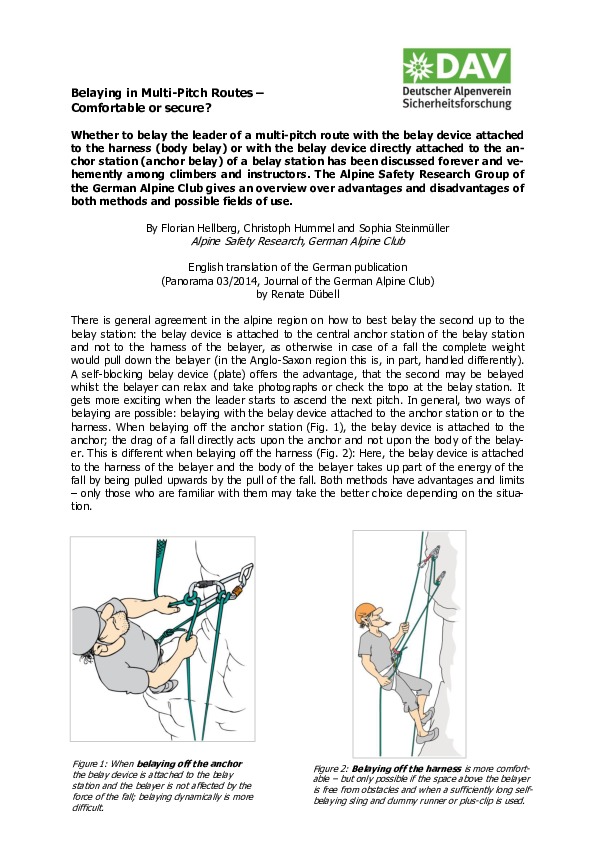 DAV
Deutscher Alpenverein
Sicherheitsforschung

Belaying in Multi-Pitch Routes – Comfortable or secure?

Whether to belay the leader of a multi-pitch route with the belay device attached to the harness (body belay) or with the belay device directly attached to the anchor station (anchor belay) of a belay station has been discussed forever and vehemently among climbers and instructors. The Alpine Safety Research Group of the German Alpine Club gives an overview over advantages and disadvantages of both methods and possible fields of use.

By Florian Hellberg, Christoph Hummel and Sophia Steinmüller
Alpine Safety Research, German Alpine Club

English translation of the German publication
(Panorama 03/2014, Journal of the German Alpine Club)
by Renate Dübell

There is general agreement in the alpine region on how to best belay the second up to the belay station: the belay device is attached to the central anchor station of the belay station and not to the harness of the belayer, as otherwise in case of a fall the complete weight would pull down the belayer (in the Anglo-Saxon region this is, in part, handled differently). A self-blocking belay device (plate) offers the advantage, that the second may be belayed whilst the belayer can relax and take photographs or check the topo at the belay station. It gets more exciting when the leader starts to ascend the next pitch. In general, two ways of belaying are possible: belaying with the belay device attached to the anchor station or to the harness. When belaying off the anchor station (Fig. 1), the belay device is attached to the anchor; the drag of a fall directly acts upon the anchor and not upon the body of the belayer. This is different when belaying off the harness (Fig. 2): Here, the belay device is attached to the harness of the belayer and the body of the belayer takes up part of the energy of the fall by being pulled upwards by the pull of the fall. Both methods have advantages and limits – only those who are familiar with them may take the better choice depending on the situation.

Figure 1: When belaying off the anchor the belay device is attached to the belay station and the belayer is not affected by the force of the fall; belaying dynamically is more difficult.

Figure 2: Belaying off the harness is more comfortable – but only possible if the space above the belayer is free from obstacles and when a sufficiently long self-belaying sling and dummy runner or plus-clip is used.