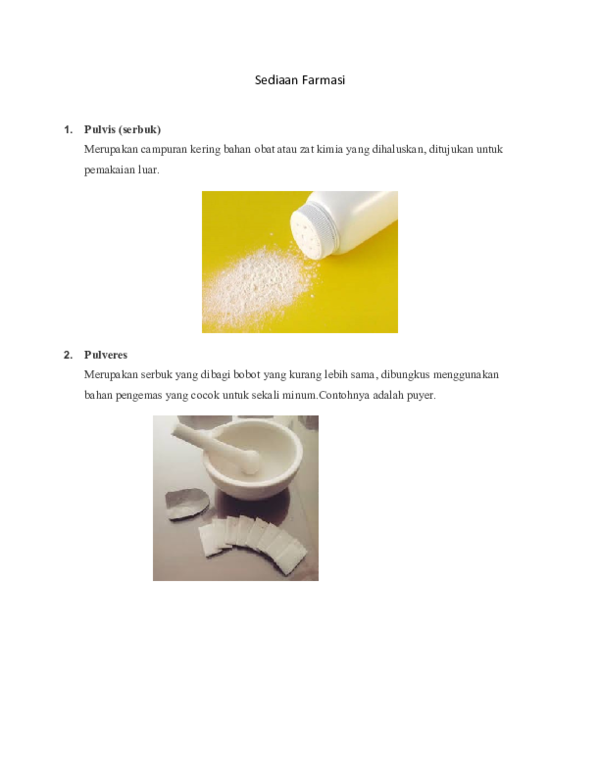 Sediaan Farmasi

1. Pulvis (serbuk)

Merupakan campuran kering bahan obat atau zat kimia yang dihaluskan, ditujukan untuk pemakaian luar.

2. Pulveres

Merupakan serbuk yang dibagi bobot yang kurang lebih sama, dibungkus menggunakan bahan pengemas yang cocok untuk sekali minum.Contohnya adalah puyer.