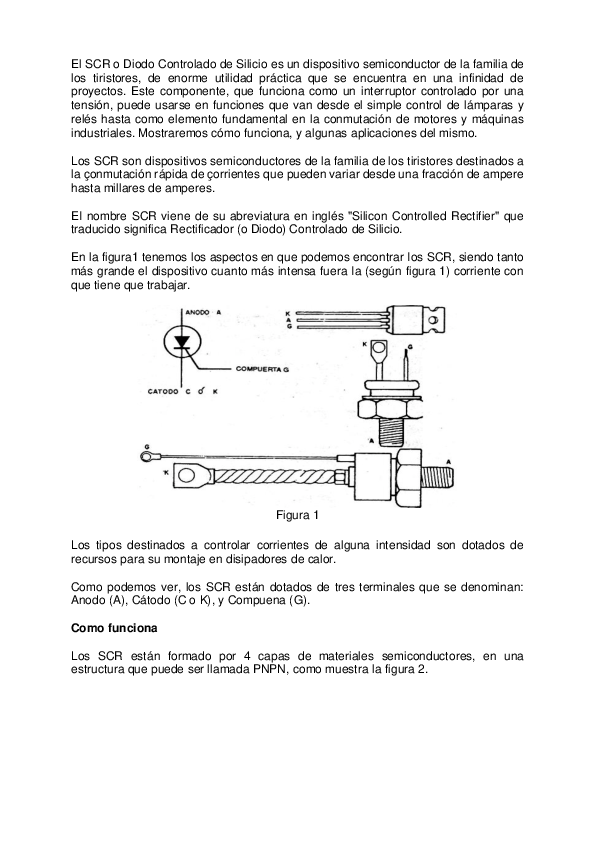 El SCR o Diodo Controlado de Silicio es un dispositivo semiconductor de la familia de los tiristores, de enorme utilidad práctica que se encuentra en una infinidad de proyectos. Este componente, que funciona como un interruptor controlado por una tensión, puede usarse en funciones que van desde el simple control de lámparas y relés hasta como elemento fundamental en la conmutación de motores y máquinas industriales. Mostraremos cómo funciona, y algunas aplicaciones del mismo.

Los SCR son dispositivos semiconductores de la familia de los tiristores destinados a la çonmutación rápida de çorrientes que pueden variar desde una fracción de ampere hasta millares de amperes.

El nombre SCR viene de su abreviatura en inglés "Silicon Controlled Rectifier" que traducido significa Rectificador (o Diodo) Controlado de Silicio.

En la figura1 tenemos los aspectos en que podemos encontrar los SCR, siendo tanto más grande el dispositivo cuanto más intensa fuera la (según figura 1) corriente con que tiene que trabajar.

ANODO A
COMPUERTA G
CATODO C ó K
K
A
G
K
G
A
G
K
A

Figura 1

Los tipos destinados a controlar corrientes de alguna intensidad son dotados de recursos para su montaje en disipadores de calor.

Como podemos ver, los SCR están dotados de tres terminales que se denominan: Anodo (A), Cátodo (C o K), y Compuena (G).

Como funciona

Los SCR están formado por 4 capas de materiales semiconductores, en una estructura que puede ser llamada PNPN, como muestra la figura 2.