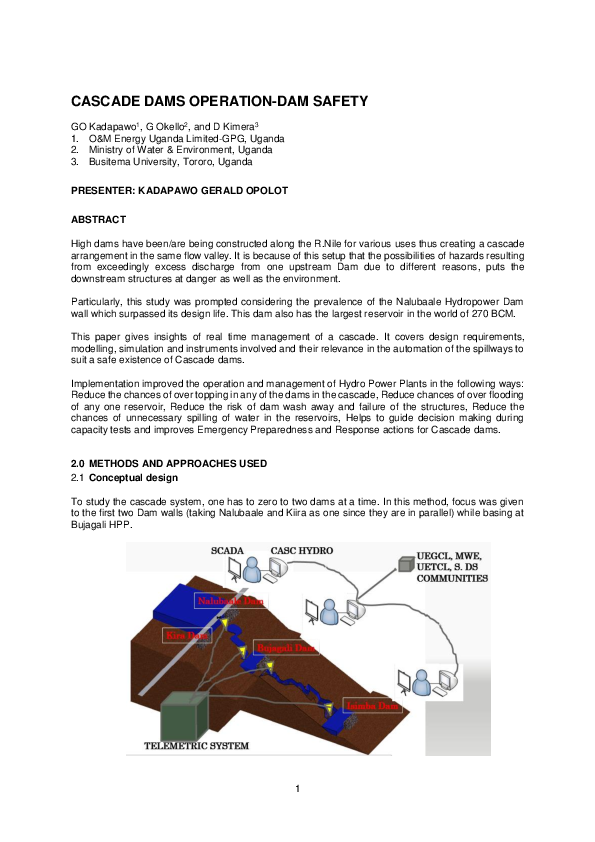 CASCADE DAMS OPERATION-DAM SAFETY

GO Kadapawo$^1$, G Okello$^2$, and D Kimera$^3$
1. O&M Energy Uganda Limited-GPG, Uganda
2. Ministry of Water & Environment, Uganda
3. Busitema University, Tororo, Uganda

PRESENTER: KADAPAWO GERALD OPOLOT

ABSTRACT

High dams have been/are being constructed along the R.Nile for various uses thus creating a cascade arrangement in the same flow valley. It is because of this setup that the possibilities of hazards resulting from exceedingly excess discharge from one upstream Dam due to different reasons, puts the downstream structures at danger as well as the environment.

Particularly, this study was prompted considering the prevalence of the Nalubaale Hydropower Dam wall which surpassed its design life. This dam also has the largest reservoir in the world of 270 BCM.

This paper gives insights of real time management of a cascade. It covers design requirements, modelling, simulation and instruments involved and their relevance in the automation of the spillways to suit a safe existence of Cascade dams.

Implementation improved the operation and management of Hydro Power Plants in the following ways: Reduce the chances of over topping in any of the dams in the cascade, Reduce chances of over flooding of any one reservoir, Reduce the risk of dam wash away and failure of the structures, Reduce the chances of unnecessary spilling of water in the reservoirs, Helps to guide decision making during capacity tests and improves Emergency Preparedness and Response actions for Cascade dams.

2.0 METHODS AND APPROACHES USED
2.1 Conceptual design

To study the cascade system, one has to zero to two dams at a time. In this method, focus was given to the first two Dam walls (taking Nalubaale and Kiira as one since they are in parallel) while basing at Bujagali HPP.

SCADA
CASC HYDRO
UEGCL, MWE, UETCL, S. DS COMMUNITIES
Nalubaale Dam
Kira Dam
Bujagali Dam
Isimba Dam
TELEMETRIC SYSTEM

1