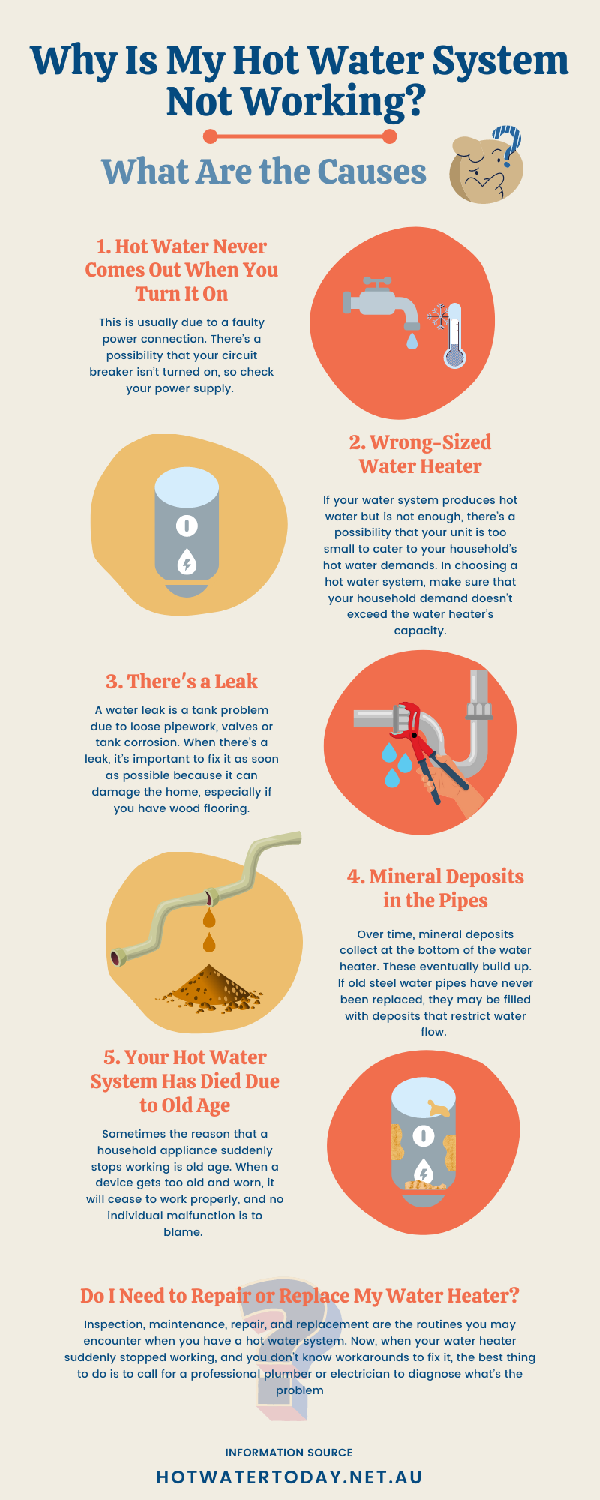 Why Is My Hot Water System Not Working?

What Are the Causes

1. Hot Water Never Comes Out When You Turn It On

This is usually due to a faulty power connection. There's a possibility that your circuit breaker isn't turned on, so check your power supply.

2. Wrong-Sized Water Heater

If your water system produces hot water but is not enough, there's a possibility that your unit is too small to cater to your household's hot water demands. In choosing a hot water system, make sure that your household demand doesn't exceed the water heater's capacity.

3. There's a Leak

A water leak is a tank problem due to loose pipework, valves or tank corrosion. When there's a leak, it's important to fix it as soon as possible because it can damage the home, especially if you have wood flooring.

4. Mineral Deposits in the Pipes

Over time, mineral deposits collect at the bottom of the water heater. These eventually build up. If old steel water pipes have never been replaced, they may be filled with deposits that restrict water flow.

5. Your Hot Water System Has Died Due to Old Age

Sometimes the reason that a household appliance suddenly stops working is old age. When a device gets too old and worn, it will cease to work properly, and no individual malfunction is to blame.

Do I Need to Repair or Replace My Water Heater?

Inspection, maintenance, repair, and replacement are the routines you may encounter when you have a hot water system. Now, when your water heater suddenly stopped working, and you don't know workarounds to fix it, the best thing to do is to call for a professional plumber or electrician to diagnose what's the problem

INFORMATION SOURCE
HOTWATERTODAY.NET.AU