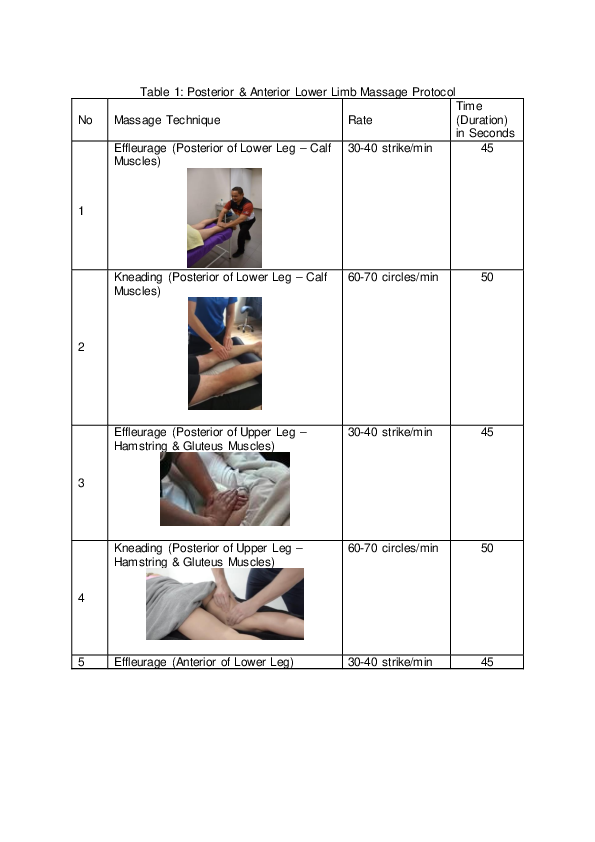 Table 1: Posterior & Anterior Lower Limb Massage Protocol

| No | Massage Technique | Rate | Time (Duration) in Seconds |
|---|---|---|---|
| 1 | Effleurage (Posterior of Lower Leg – Calf Muscles) | 30-40 strike/min | 45 |
| 2 | Kneading (Posterior of Lower Leg – Calf Muscles) | 60-70 circles/min | 50 |
| 3 | Effleurage (Posterior of Upper Leg – Hamstring & Gluteus Muscles) | 30-40 strike/min | 45 |
| 4 | Kneading (Posterior of Upper Leg – Hamstring & Gluteus Muscles) | 60-70 circles/min | 50 |
| 5 | Effleurage (Anterior of Lower Leg) | 30-40 strike/min | 45 |